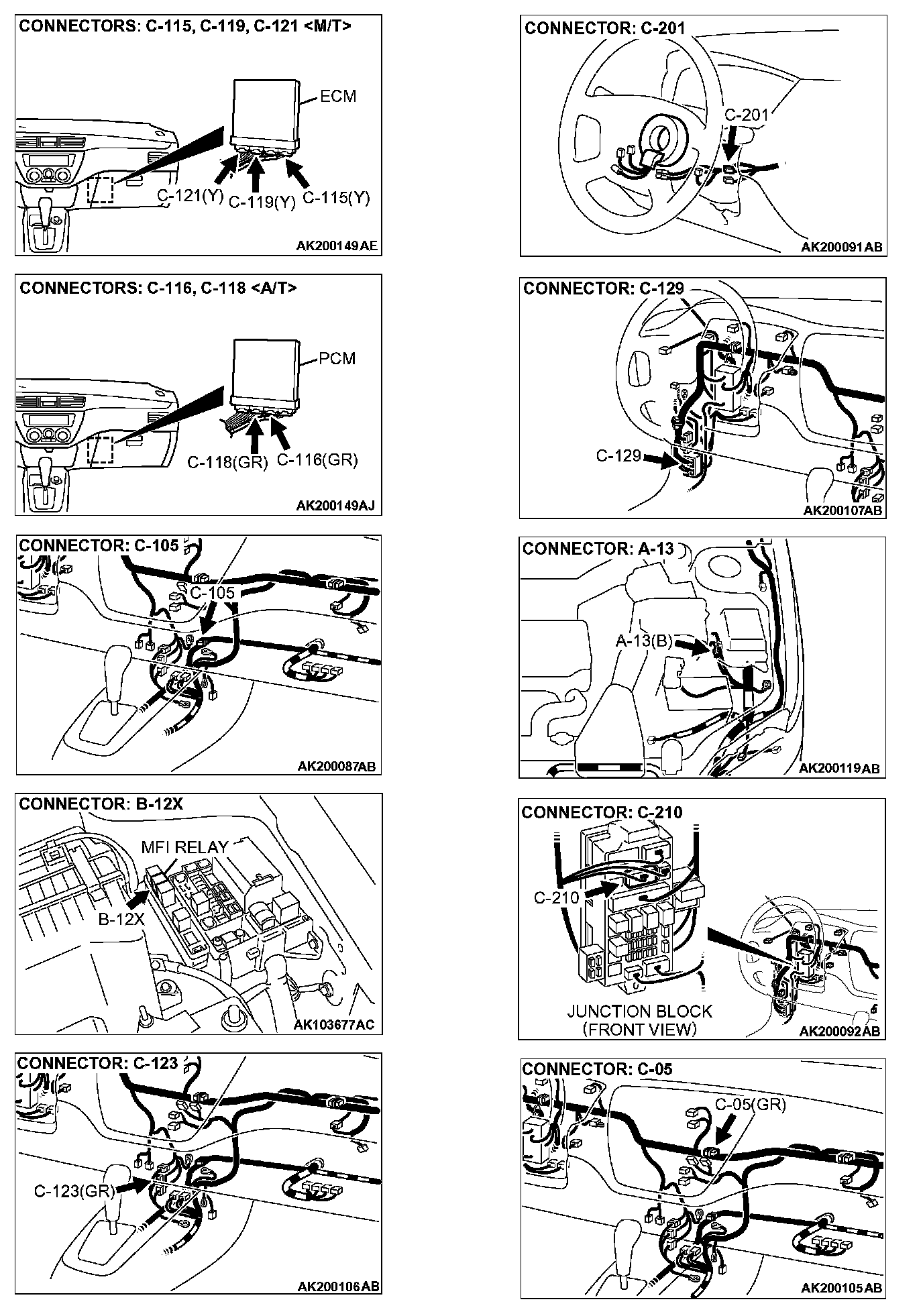 CONNECTORS: C-115, C-119, C-121 <M/T>

ECM

C-121(Y) C-119(Y) C-115(Y)

AK200149AE

CONNECTORS: C-116, C-118 <A/T>

PCM

C-118(GR) C-116(GR)

AK200149AJ

CONNECTOR: C-105

C-105

AK200087AB

CONNECTOR: B-12X

MFI RELAY

B-12X

AK103677AC

CONNECTOR: C-123

C-123(GR)

AK200106AB

CONNECTOR: C-201

C-201

AK200091AB

CONNECTOR: C-129

C-129

AK200107AB

CONNECTOR: A-13

A-13(B)

AK200119AB

CONNECTOR: C-210

C-210

JUNCTION BLOCK (FRONT VIEW)

AK200092AB

CONNECTOR: C-05

C-05(GR)

AK200105AB