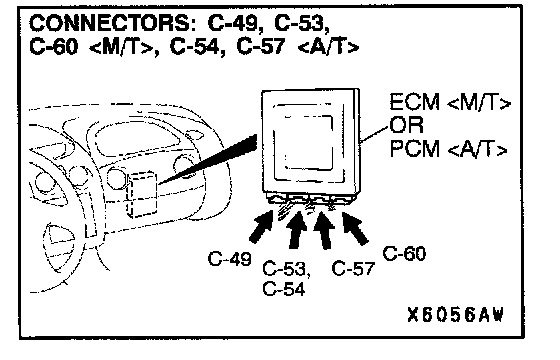 CONNECTORS: C-49, C-53, C-60 <M/T>, C-54, C-57 <A/T>

ECM <M/T>
OR
PCM <A/T>

C-49
C-53,
C-54
C-57
C-60

X6056AW