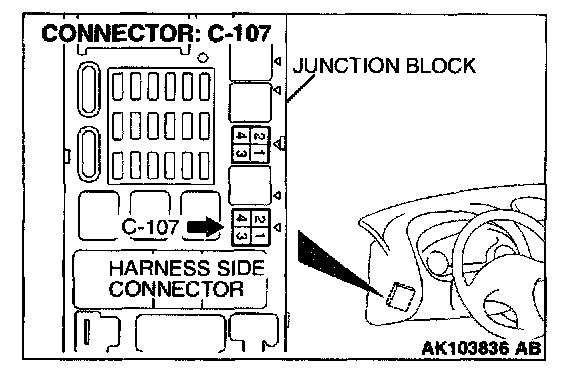 CONNECTOR: C-107

JUNCTION BLOCK

4 2
3 1

C-107

4 2
3 1

HARNESS SIDE CONNECTOR

AK103836 AB