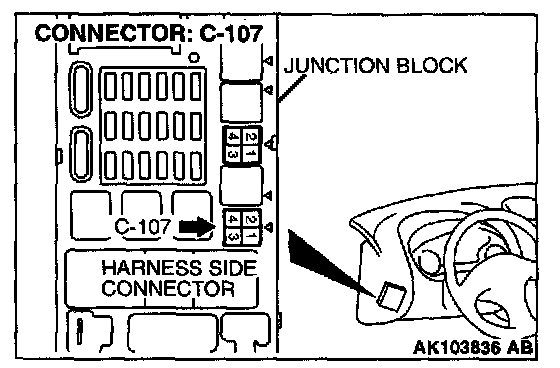 CONNECTOR: C-107

JUNCTION BLOCK

4 2
3 1

C-107

4 2
3 1

HARNESS SIDE CONNECTOR

AK103836 AB