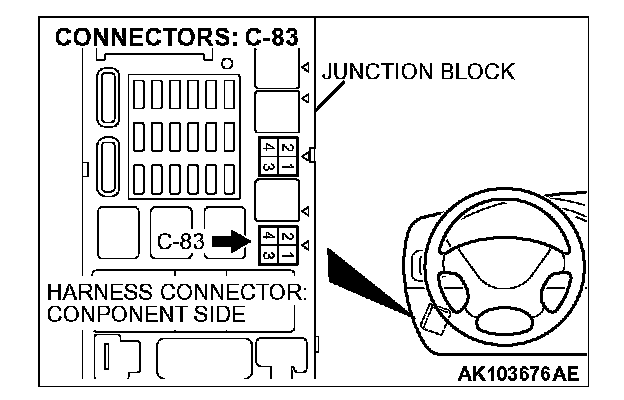 CONNECTORS: C-83

JUNCTION BLOCK

2 1
4 3

C-83

2 1
4 3

HARNESS CONNECTOR: CONPONENT SIDE

AK103676AE