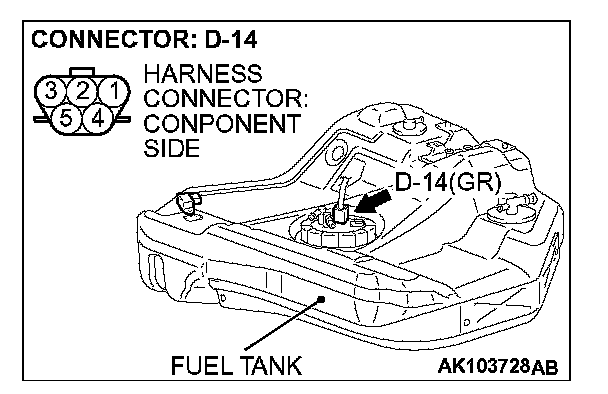 CONNECTOR: D-14

3 2 1
5 4

HARNESS CONNECTOR: CONPONENT SIDE

D-14(GR)

FUEL TANK

AK103728AB