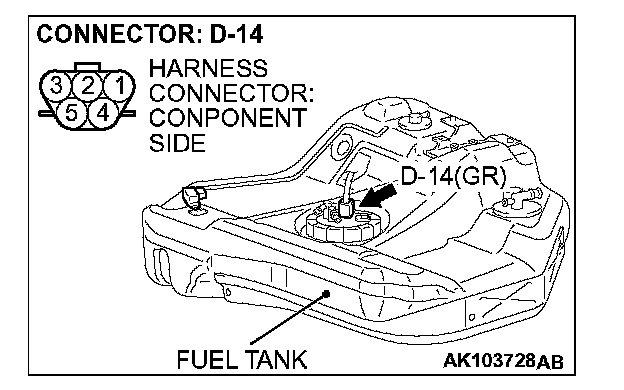 CONNECTOR: D-14

3 2 1
5 4

HARNESS CONNECTOR: CONPONENT SIDE

D-14(GR)

FUEL TANK

AK103728AB