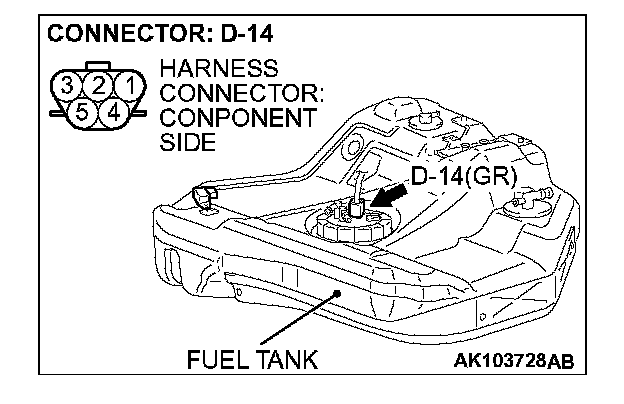 CONNECTOR: D-14

3 2 1
5 4

HARNESS CONNECTOR: CONPONENT SIDE

D-14(GR)

FUEL TANK

AK103728AB