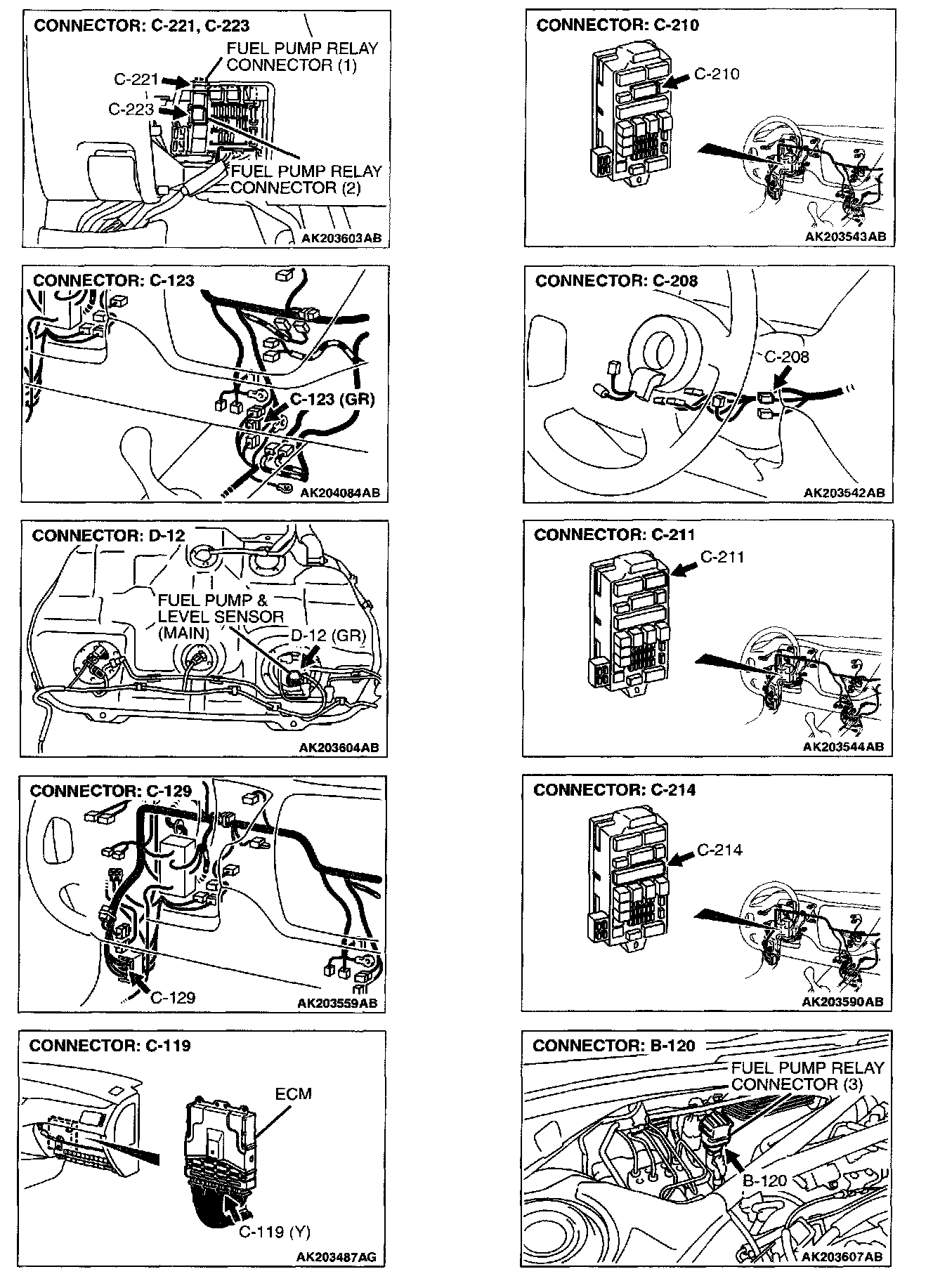 CONNECTOR: C-221, C-223
FUEL PUMP RELAY CONNECTOR (1)
C-221
C-223
FUEL PUMP RELAY CONNECTOR (2)
AK203603AB

CONNECTOR: C-123
C-123 (GR)
AK204084AB

CONNECTOR: D-12
FUEL PUMP & LEVEL SENSOR (MAIN)
D-12 (GR)
AK203604AB

CONNECTOR: C-129
C-129
AK203559AB

CONNECTOR: C-119
ECM
C-119 (Y)
AK203487AG

CONNECTOR: C-210
C-210
AK203543AB

CONNECTOR: C-208
C-208
AK203542AB

CONNECTOR: C-211
C-211
AK203544AB

CONNECTOR: C-214
C-214
AK203590AB

CONNECTOR: B-120
FUEL PUMP RELAY CONNECTOR (3)
B-120
AK203607AB