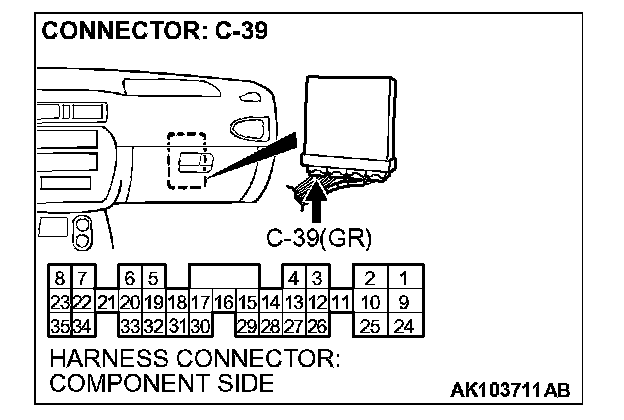 CONNECTOR: C-39

C-39(GR)

8 7 6 5 4 3 2 1
23 22 21 20 19 18 17 16 15 14 13 12 11 10 9
35 34 33 32 31 30 29 28 27 26 25 24

HARNESS CONNECTOR:
COMPONENT SIDE

AK103711AB