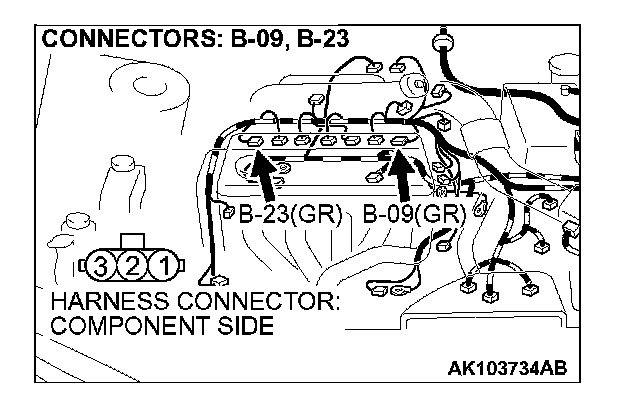 CONNECTORS: B-09, B-23

B-23(GR) B-09(GR)

3 2 1

HARNESS CONNECTOR:
COMPONENT SIDE

AK103734AB