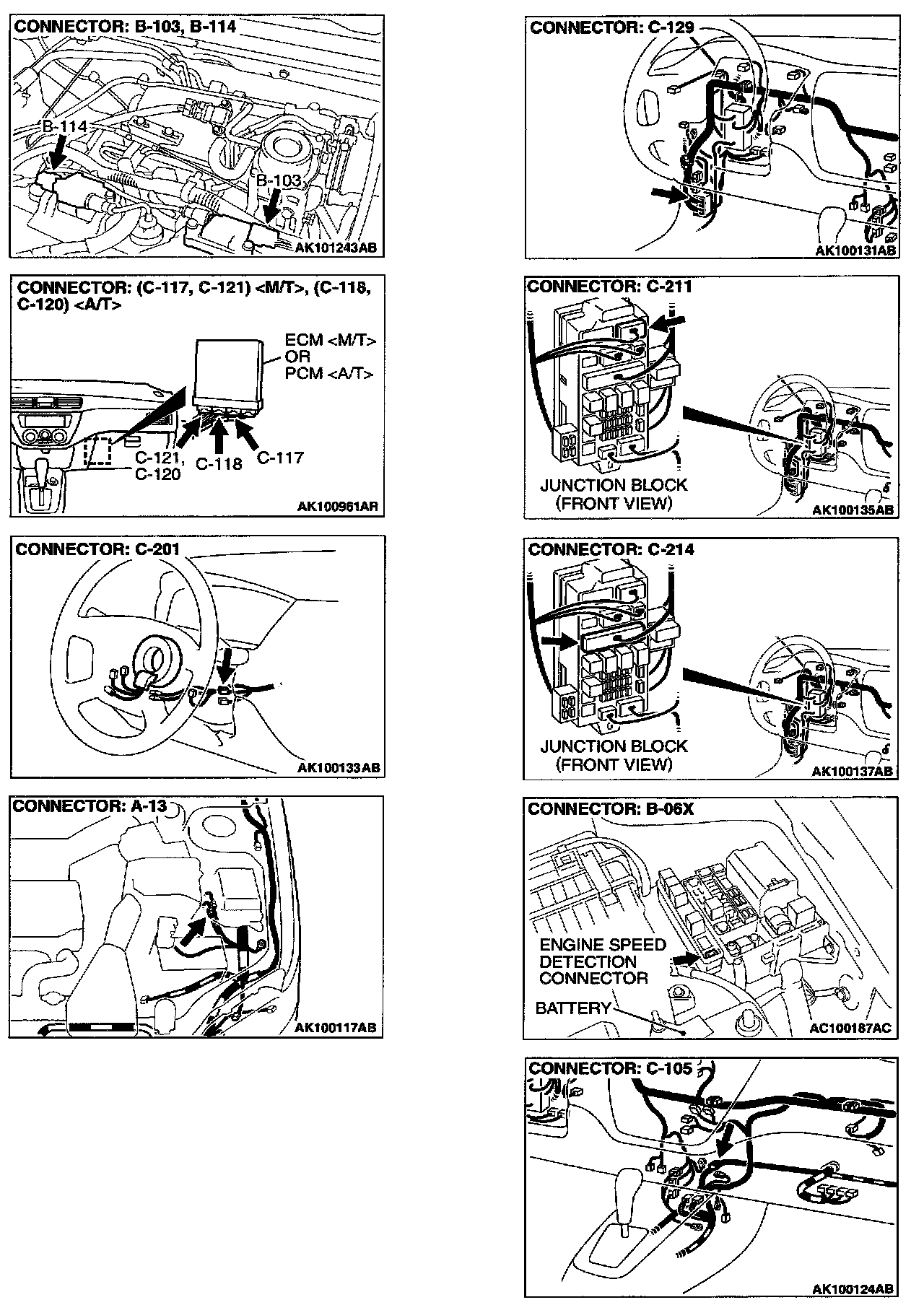 CONNECTOR: B-103, B-114

B-114

B-103

AK101243AB

CONNECTOR: (C-117, C-121) <M/T>, (C-118, C-120) <A/T>

ECM <M/T> OR PCM <A/T>

C-121, C-120

C-118

C-117

AK100961AR

CONNECTOR: C-201

AK100133AB

CONNECTOR: A-13

AK100117AB

CONNECTOR: C-129

AK100131AB

CONNECTOR: C-211

JUNCTION BLOCK (FRONT VIEW)

AK100135AB

CONNECTOR: C-214

JUNCTION BLOCK (FRONT VIEW)

AK100137AB

CONNECTOR: B-06X

ENGINE SPEED DETECTION CONNECTOR

BATTERY

AC100187AC

CONNECTOR: C-105

AK100124AB