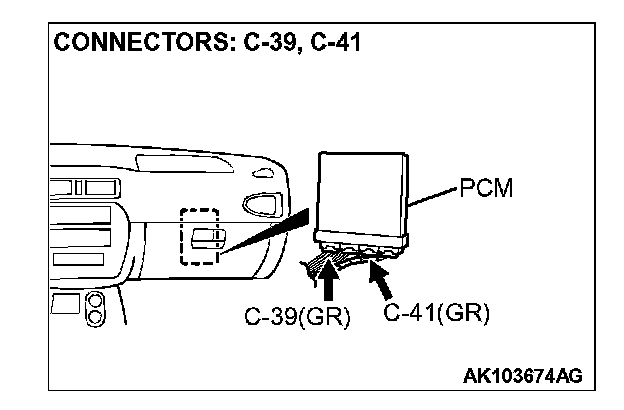 CONNECTORS: C-39, C-41

PCM

C-39(GR)

C-41(GR)

AK103674AG