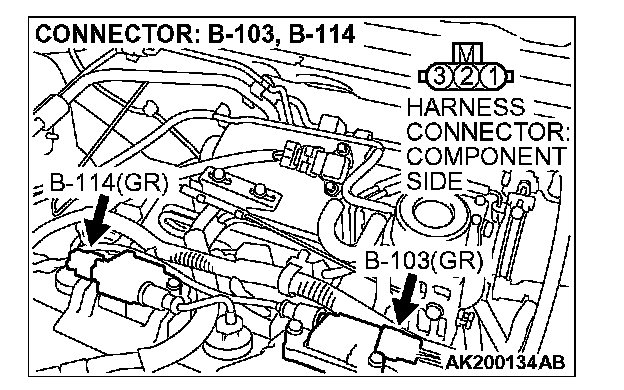 CONNECTOR: B-103, B-114

M
3 2 1

HARNESS CONNECTOR: COMPONENT SIDE

B-114(GR)

B-103(GR)

AK200134AB