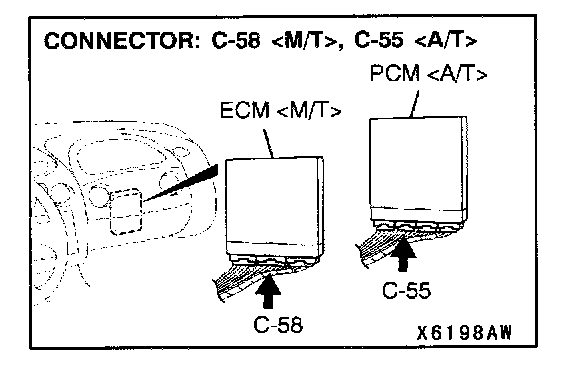 CONNECTOR: C-58 <M/T>, C-55 <A/T>

PCM <A/T>

ECM <M/T>

C-55

C-58

X6198AW