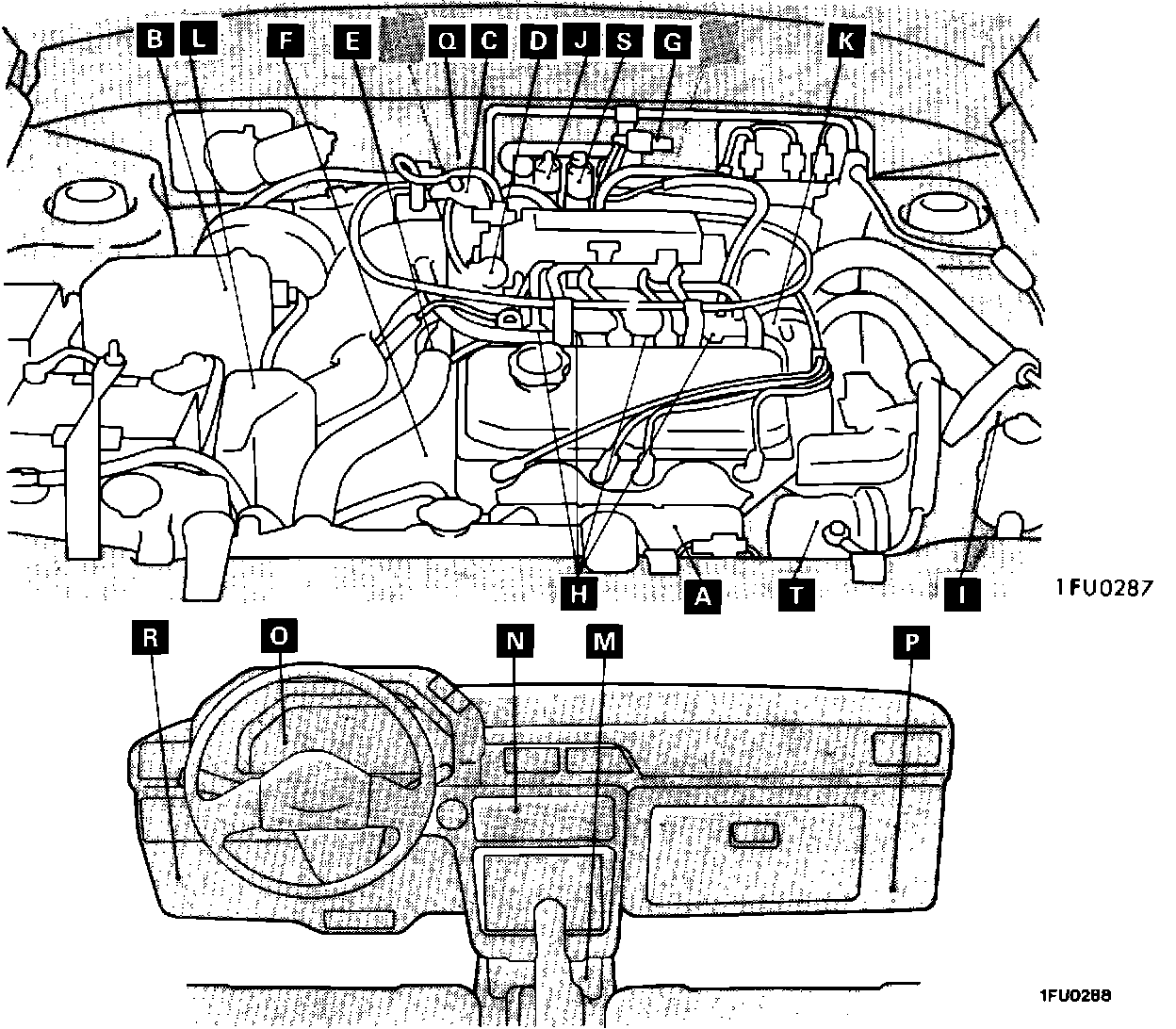 B L F E Q C D J S G K

H A T I

1FU0287

R O N M P

1FU0288