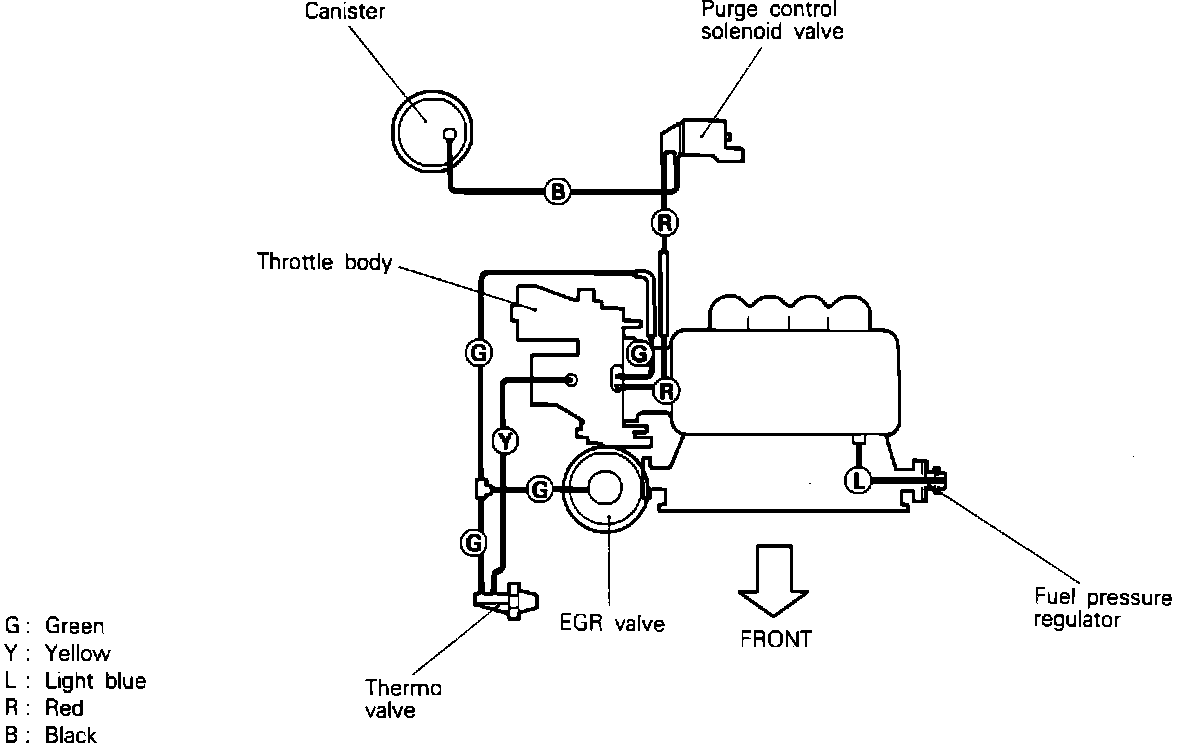 Canister

Purge control solenoid valve

B

R

Throttle body

G

G

R

Y

G

L

G

EGR valve

FRONT

Fuel pressure regulator

Thermo valve

G : Green
Y : Yellow
L : Light blue
R : Red
B : Black