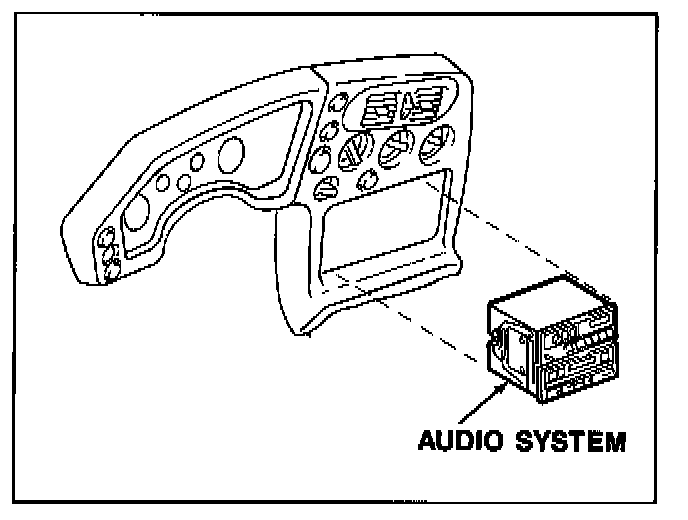 AUDIO SYSTEM