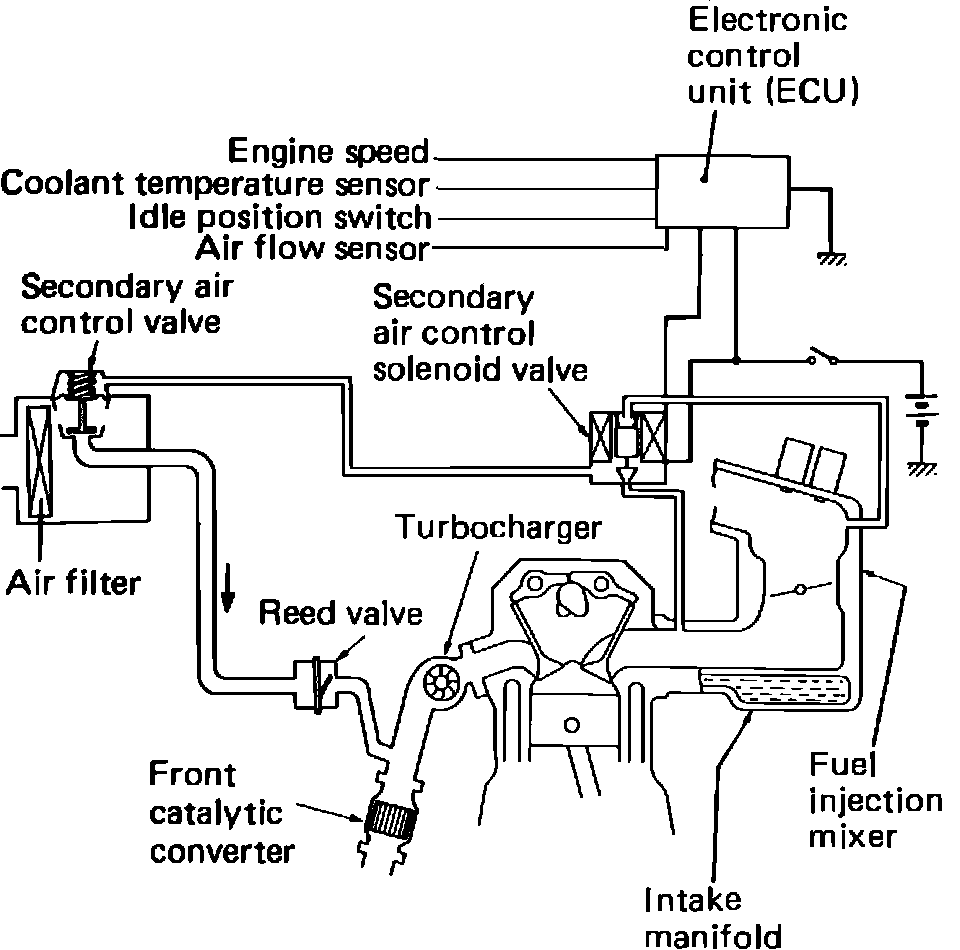 Electronic control unit (ECU)

Engine speed
Coolant temperature sensor
Idle position switch
Air flow sensor

Secondary air control valve

Secondary air control solenoid valve

Air filter

Turbocharger

Reed valve

Front catalytic converter

Fuel injection mixer

Intake manifold