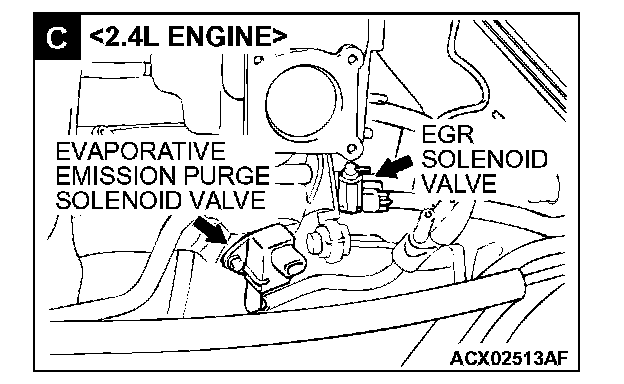 C <2.4L ENGINE>

EVAPORATIVE EMISSION PURGE SOLENOID VALVE

EGR SOLENOID VALVE

ACX02513AF