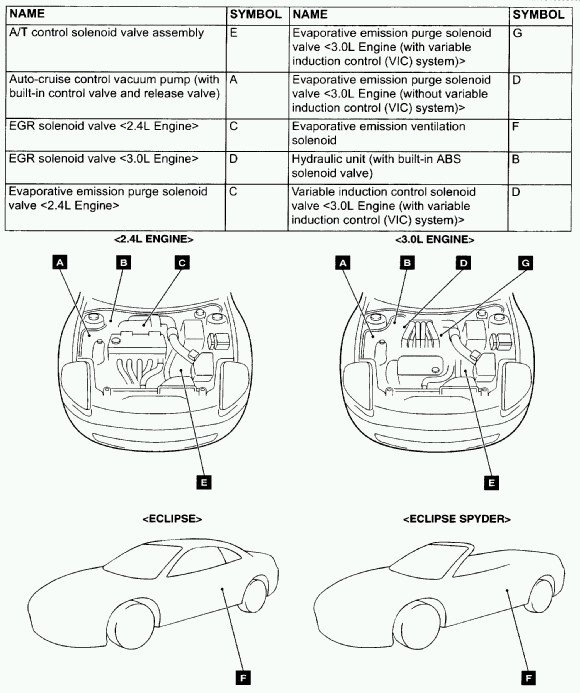 | NAME | SYMBOL | NAME | SYMBOL |
|---|---|---|---|
| A/T control solenoid valve assembly | E | Evaporative emission purge solenoid valve <3.0L Engine (with variable induction control (VIC) system)> | G |
| Auto-cruise control vacuum pump (with built-in control valve and release valve) | A | Evaporative emission purge solenoid valve <3.0L Engine (without variable induction control (VIC) system)> | D |
| EGR solenoid valve <2.4L Engine> | C | Evaporative emission ventilation solenoid | F |
| EGR solenoid valve <3.0L Engine> | D | Hydraulic unit (with built-in ABS solenoid valve) | B |
| Evaporative emission purge solenoid valve <2.4L Engine> | C | Variable induction control solenoid valve <3.0L Engine (with variable induction control (VIC) system)> | D |

<2.4L ENGINE>

A B C

E

<3.0L ENGINE>

A B D G

E

<ECLIPSE>

F

<ECLIPSE SPYDER>

F