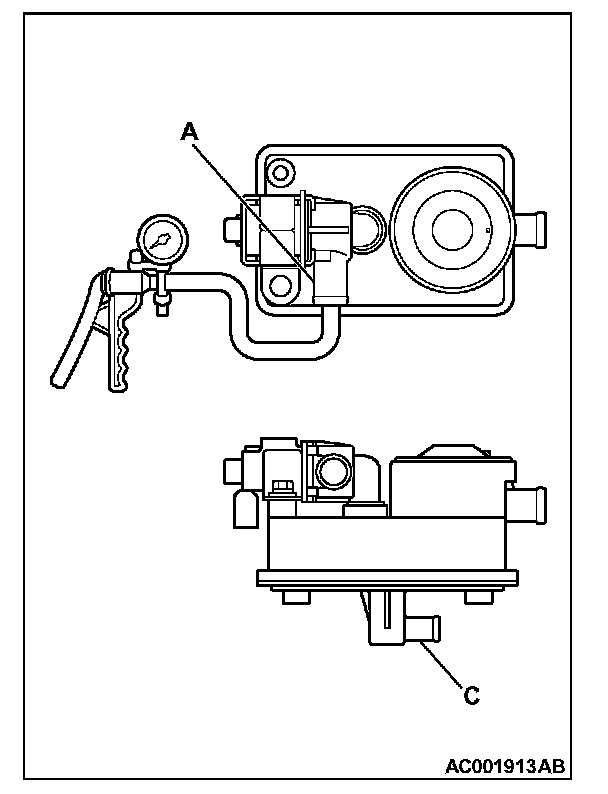 A

C

AC001913AB