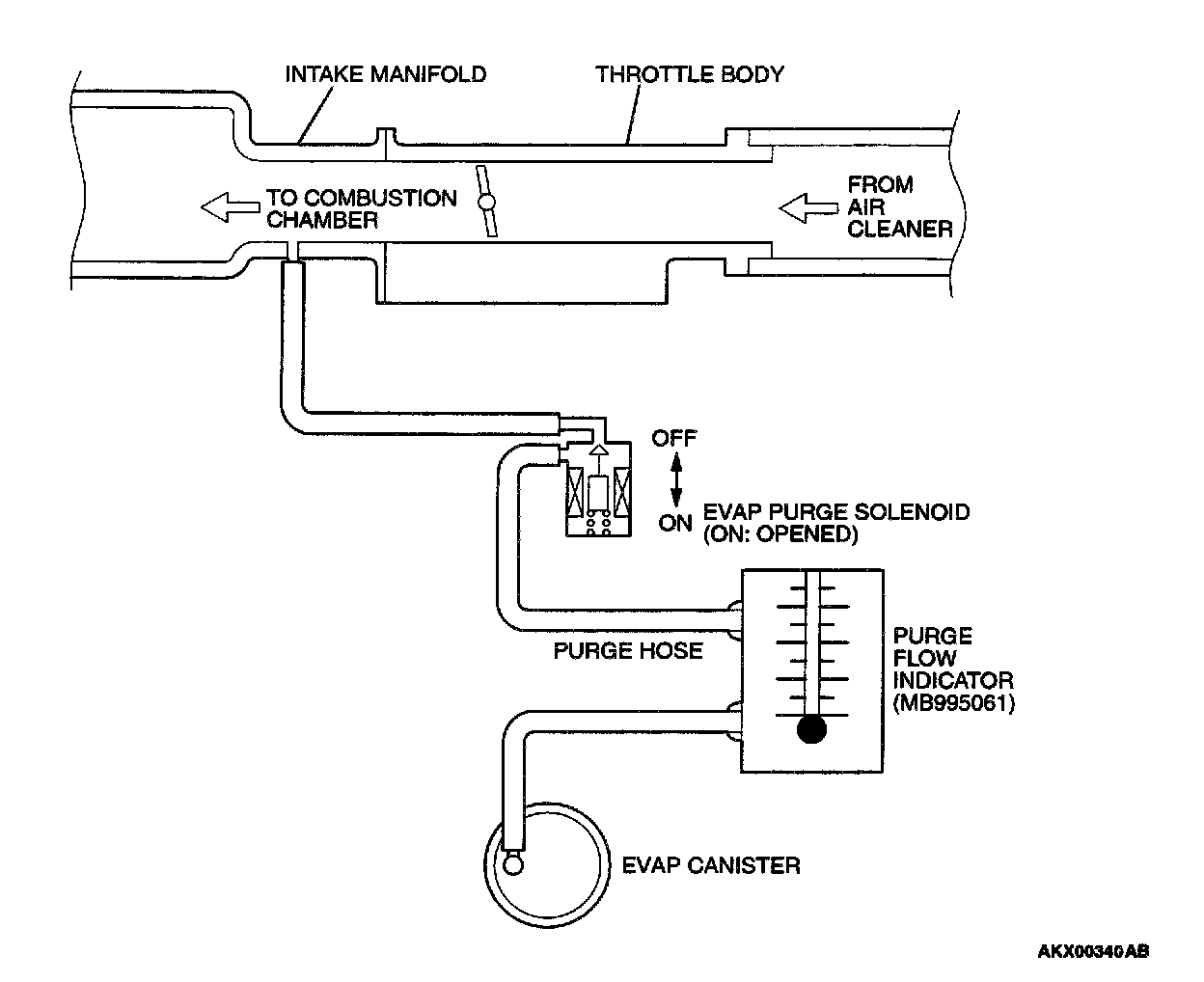 INTAKE MANIFOLD
THROTTLE BODY
TO COMBUSTION CHAMBER
FROM AIR CLEANER
OFF
ON
EVAP PURGE SOLENOID (ON: OPENED)
PURGE HOSE
PURGE FLOW INDICATOR (MB995061)
EVAP CANISTER
AKX00340AB