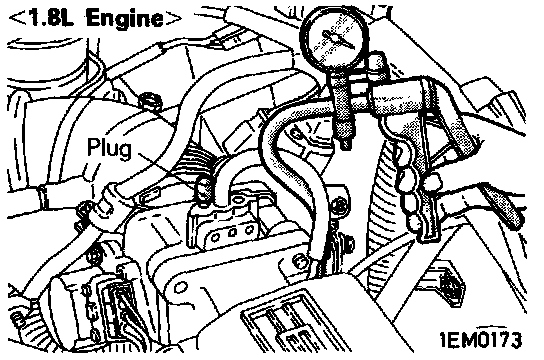 <1.8L Engine>

Plug

1EM0173