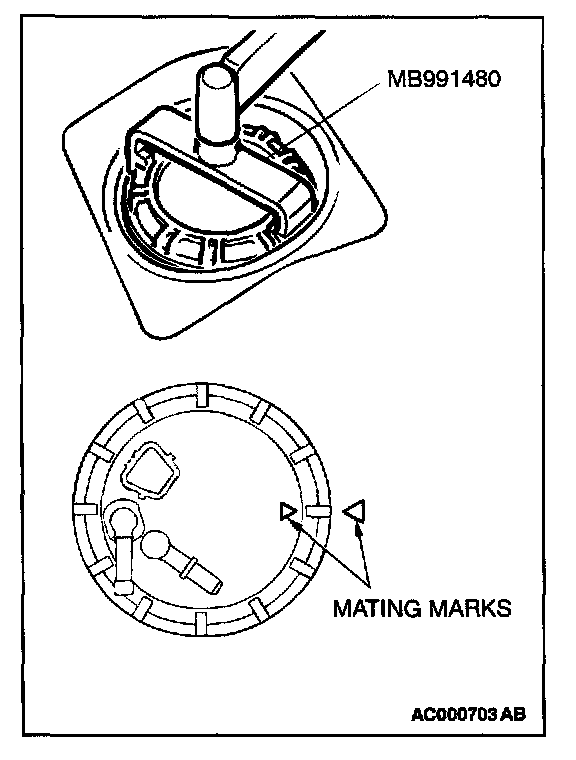 MB991480

MATING MARKS

AC000703 AB