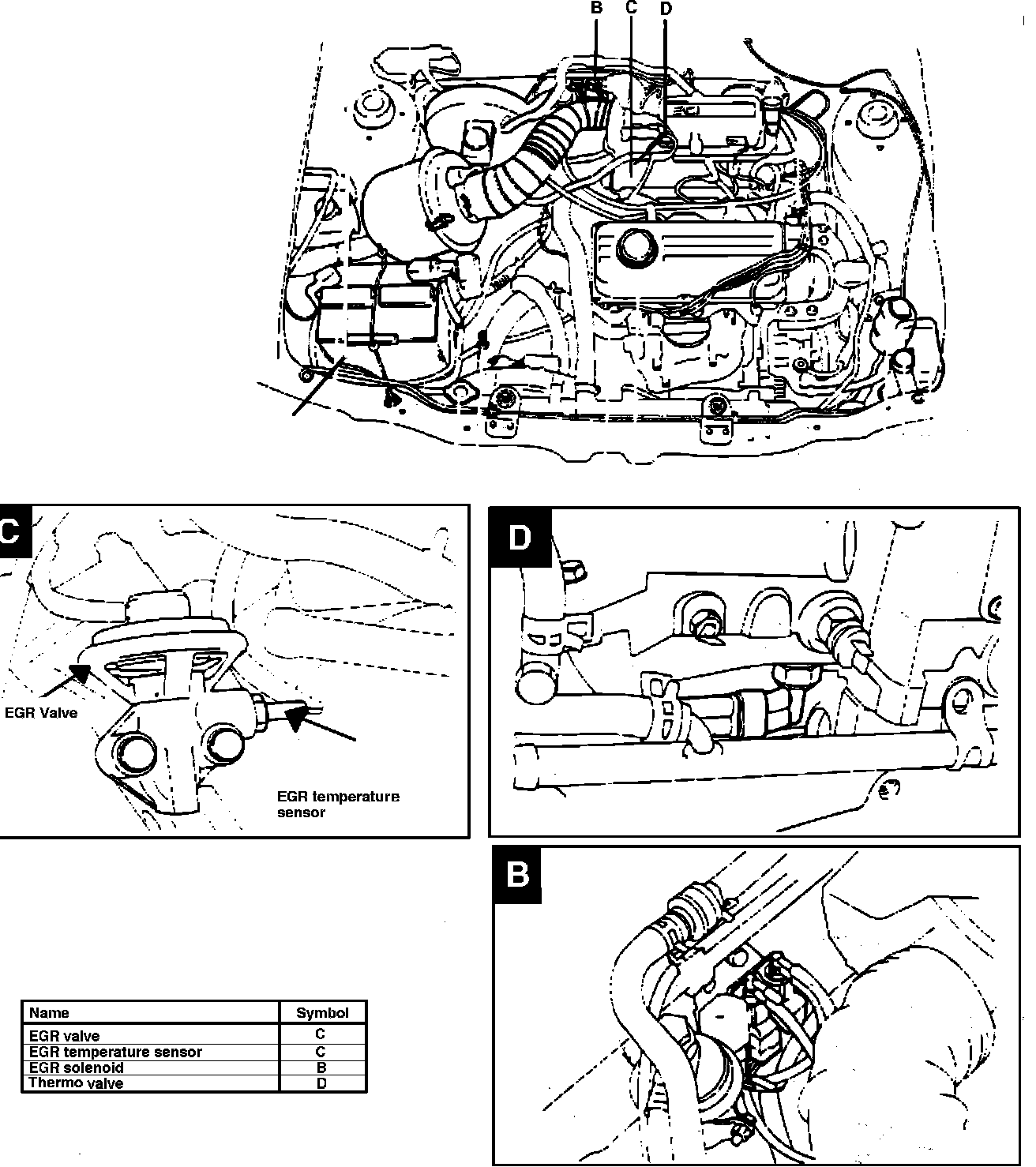 B C D

C

EGR Valve

EGR temperature sensor

D

B

| Name | Symbol |
|---|---|
| EGR valve | C |
| EGR temperature sensor | C |
| EGR solenoid | B |
| Thermo valve | D |