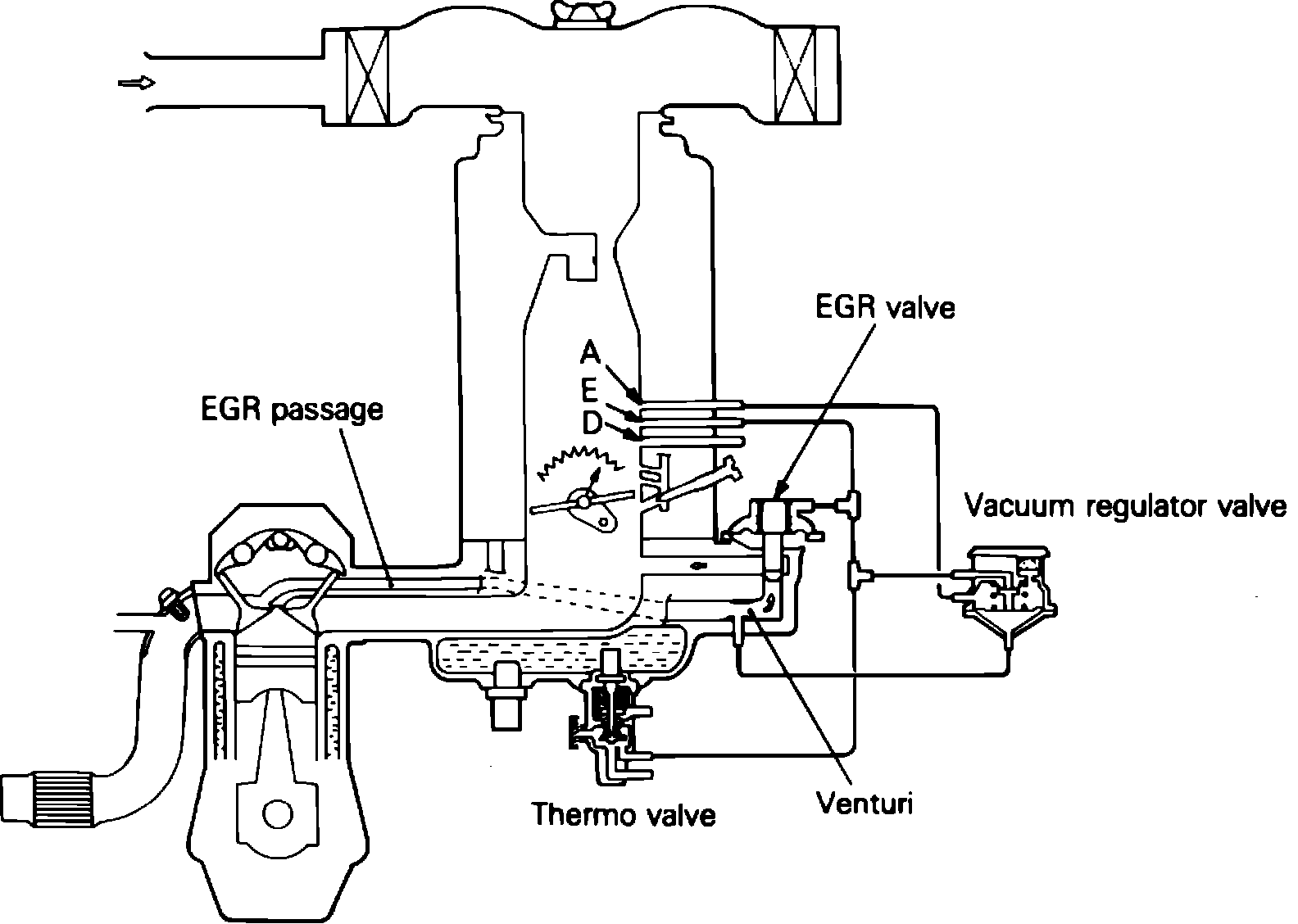 EGR valve

A
E
D

EGR passage

Vacuum regulator valve

Thermo valve

Venturi