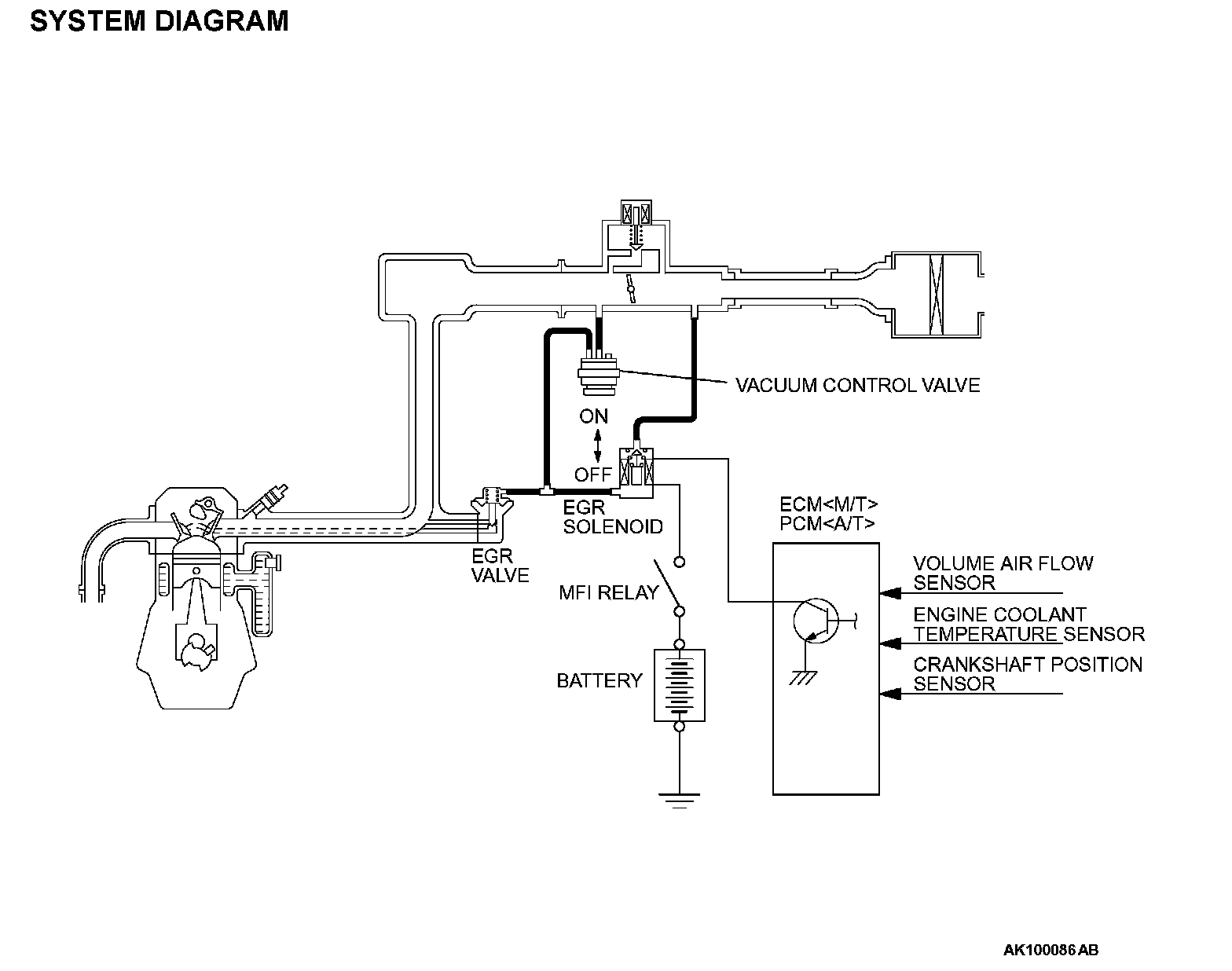 SYSTEM DIAGRAM

VACUUM CONTROL VALVE

ON

OFF

EGR SOLENOID

EGR VALVE

MFI RELAY

BATTERY

ECM<M/T>
PCM<A/T>

VOLUME AIR FLOW SENSOR

ENGINE COOLANT TEMPERATURE SENSOR

CRANKSHAFT POSITION SENSOR

AK100086 AB