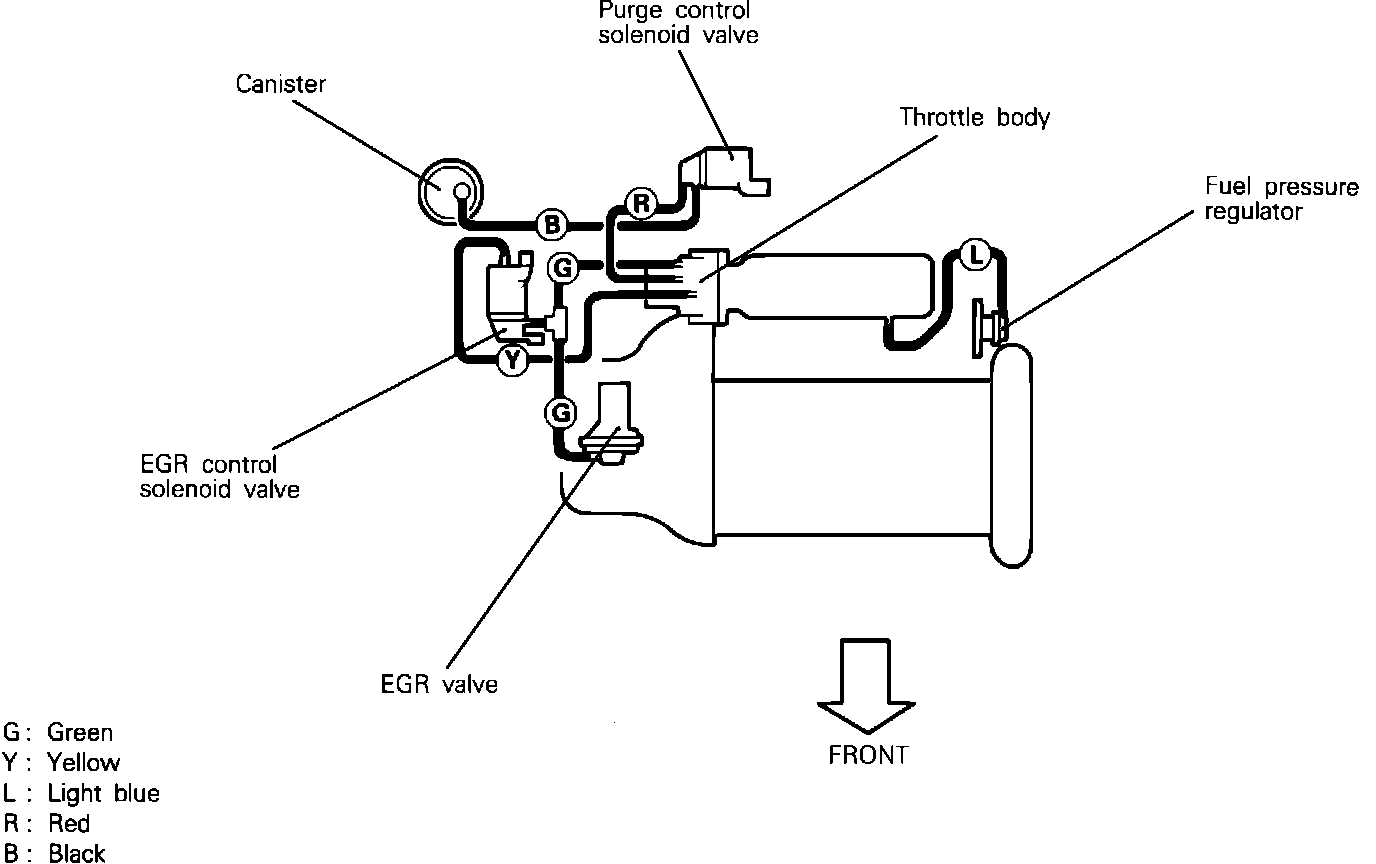 Purge control solenoid valve

Canister

Throttle body

Fuel pressure regulator

B

R

G

L

Y

G

EGR control solenoid valve

EGR valve

FRONT

G : Green
Y : Yellow
L : Light blue
R : Red
B : Black