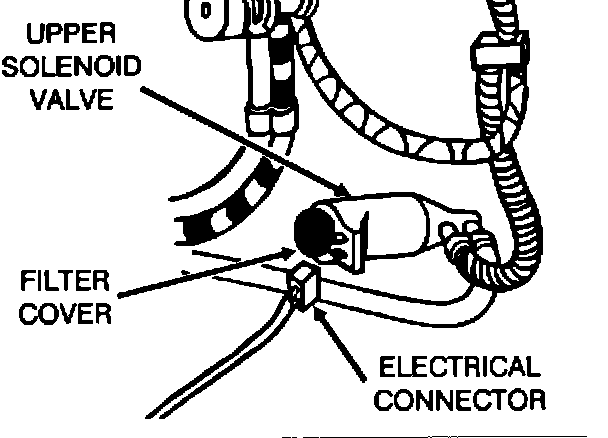 UPPER SOLENOID VALVE

FILTER COVER

ELECTRICAL CONNECTOR