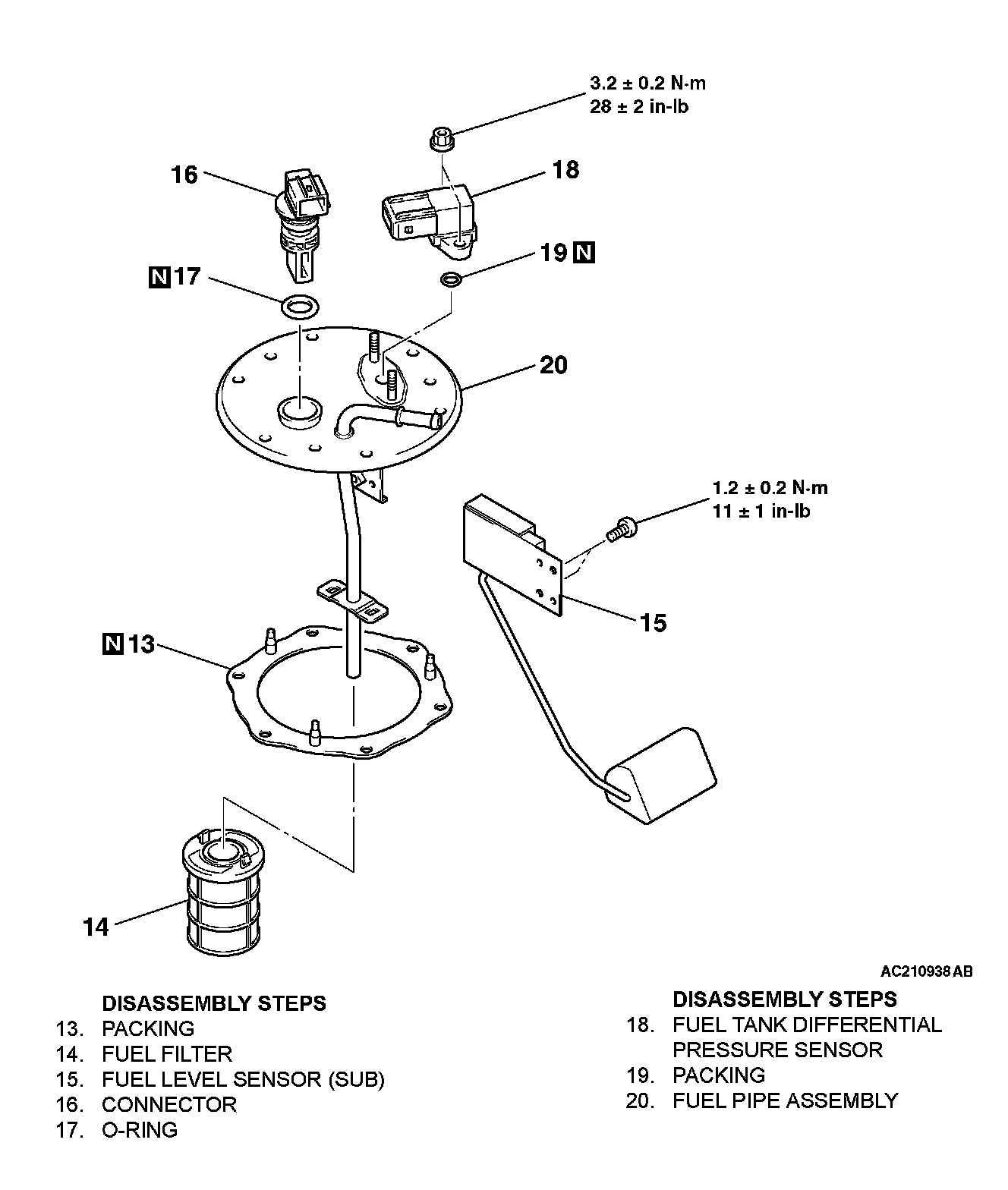 3.2 ± 0.2 N·m
28 ± 2 in-lb

16

18

19 N

N 17

20

1.2 ± 0.2 N·m
11 ± 1 in-lb

15

N 13

14

AC210938 AB

DISASSEMBLY STEPS
13. PACKING
14. FUEL FILTER
15. FUEL LEVEL SENSOR (SUB)
16. CONNECTOR
17. O-RING

DISASSEMBLY STEPS
18. FUEL TANK DIFFERENTIAL PRESSURE SENSOR
19. PACKING
20. FUEL PIPE ASSEMBLY