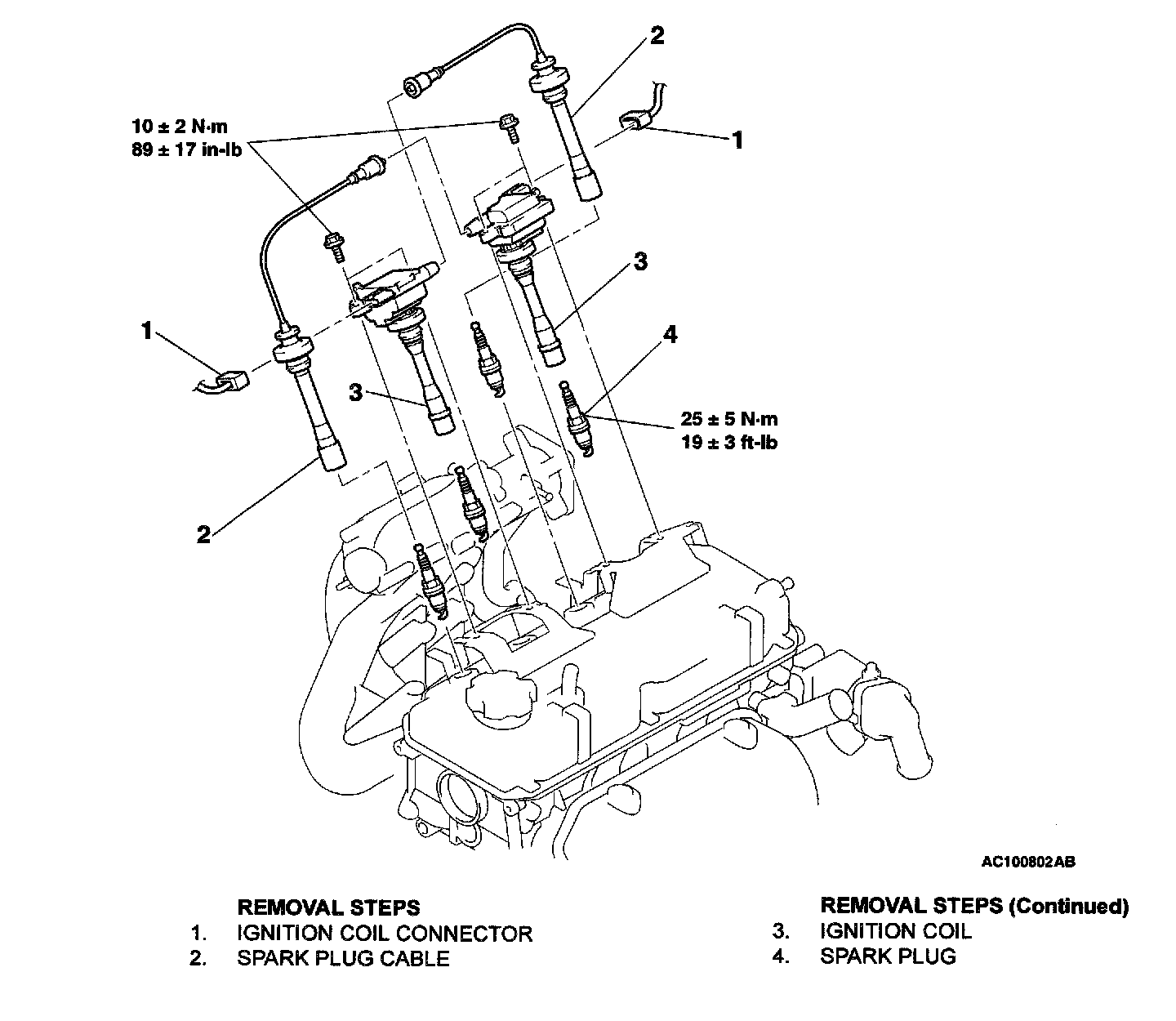 2

10 ± 2 N·m
89 ± 17 in-lb

1

3

1

4

3

25 ± 5 N·m
19 ± 3 ft-lb

2

AC100802AB

REMOVAL STEPS
1. IGNITION COIL CONNECTOR
2. SPARK PLUG CABLE

REMOVAL STEPS (Continued)
3. IGNITION COIL
4. SPARK PLUG