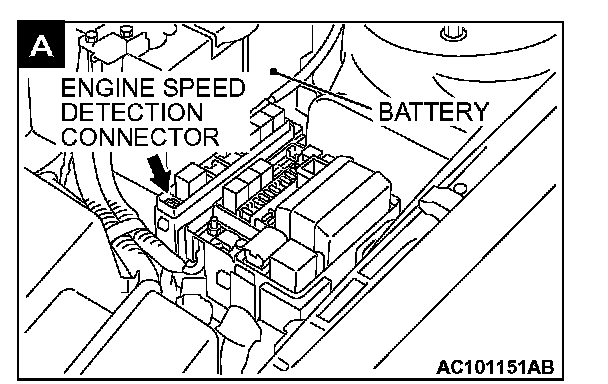 A

ENGINE SPEED DETECTION CONNECTOR

BATTERY

AC101151AB