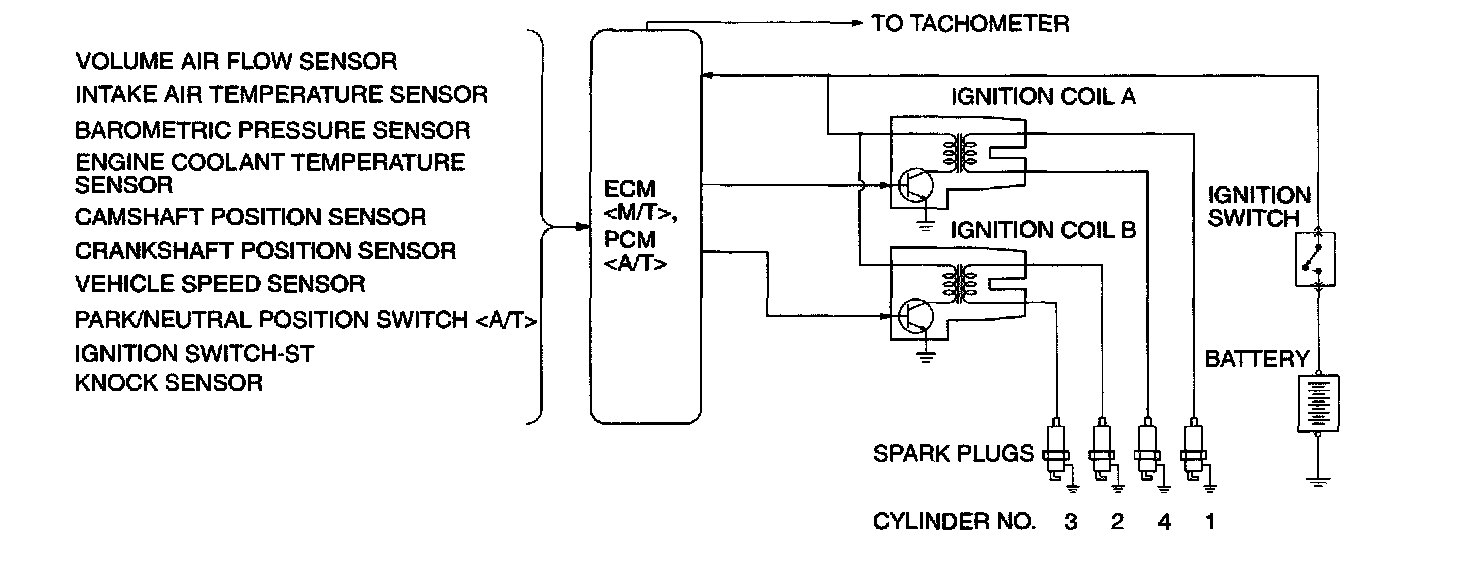 VOLUME AIR FLOW SENSOR
INTAKE AIR TEMPERATURE SENSOR
BAROMETRIC PRESSURE SENSOR
ENGINE COOLANT TEMPERATURE SENSOR
CAMSHAFT POSITION SENSOR
CRANKSHAFT POSITION SENSOR
VEHICLE SPEED SENSOR
PARK/NEUTRAL POSITION SWITCH <A/T>
IGNITION SWITCH-ST
KNOCK SENSOR

ECM <M/T>, PCM <A/T>

TO TACHOMETER

IGNITION COIL A

IGNITION COIL B

IGNITION SWITCH

BATTERY

SPARK PLUGS

CYLINDER NO. 3 2 4 1