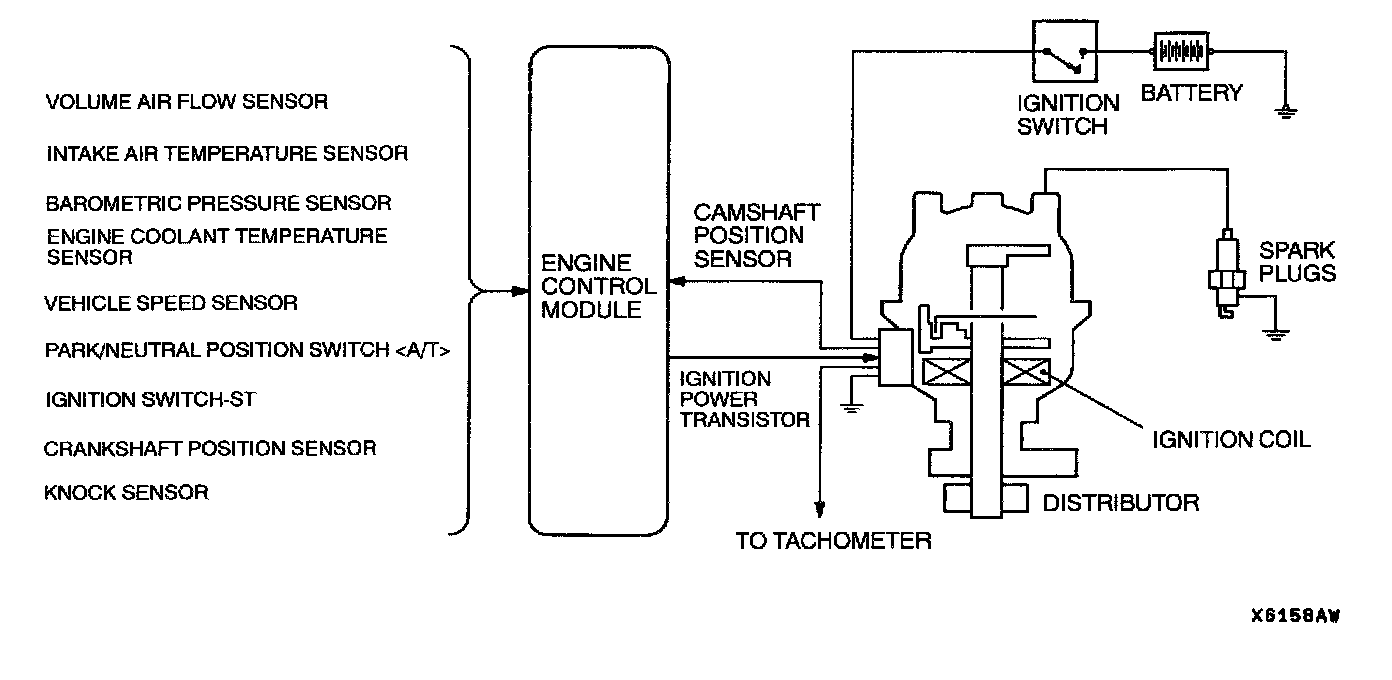 VOLUME AIR FLOW SENSOR

INTAKE AIR TEMPERATURE SENSOR

BAROMETRIC PRESSURE SENSOR

ENGINE COOLANT TEMPERATURE SENSOR

VEHICLE SPEED SENSOR

PARK/NEUTRAL POSITION SWITCH <A/T>

IGNITION SWITCH-ST

CRANKSHAFT POSITION SENSOR

KNOCK SENSOR

ENGINE CONTROL MODULE

CAMSHAFT POSITION SENSOR

IGNITION POWER TRANSISTOR

TO TACHOMETER

IGNITION SWITCH

BATTERY

SPARK PLUGS

IGNITION COIL

DISTRIBUTOR

X6158AW