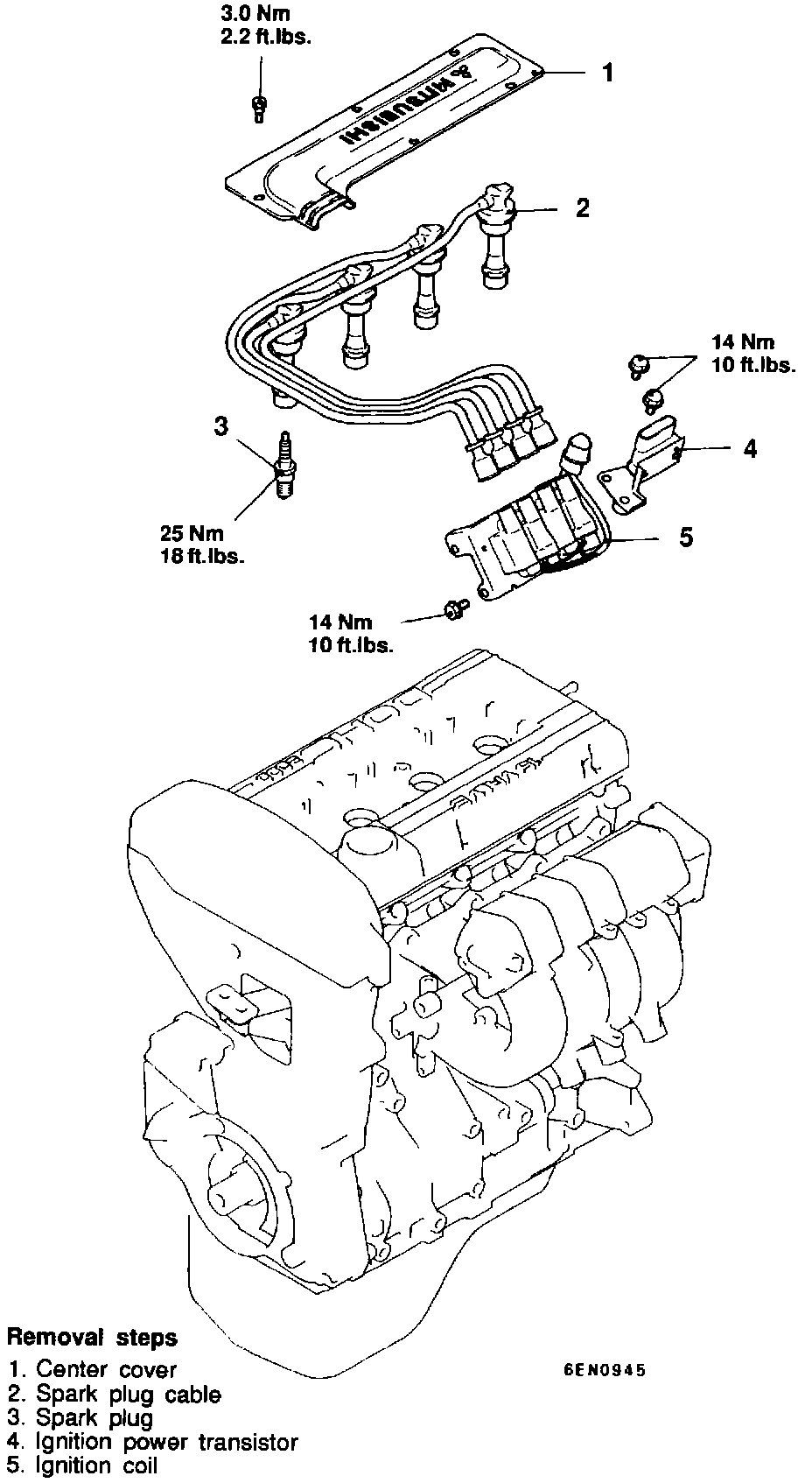 3.0 Nm
2.2 ft.lbs.

MITSUBISHI

1

2

14 Nm
10 ft.lbs.

3

4

25 Nm
18 ft.lbs.

5

14 Nm
10 ft.lbs.

Removal steps
1. Center cover
2. Spark plug cable
3. Spark plug
4. Ignition power transistor
5. Ignition coil

6EN0945