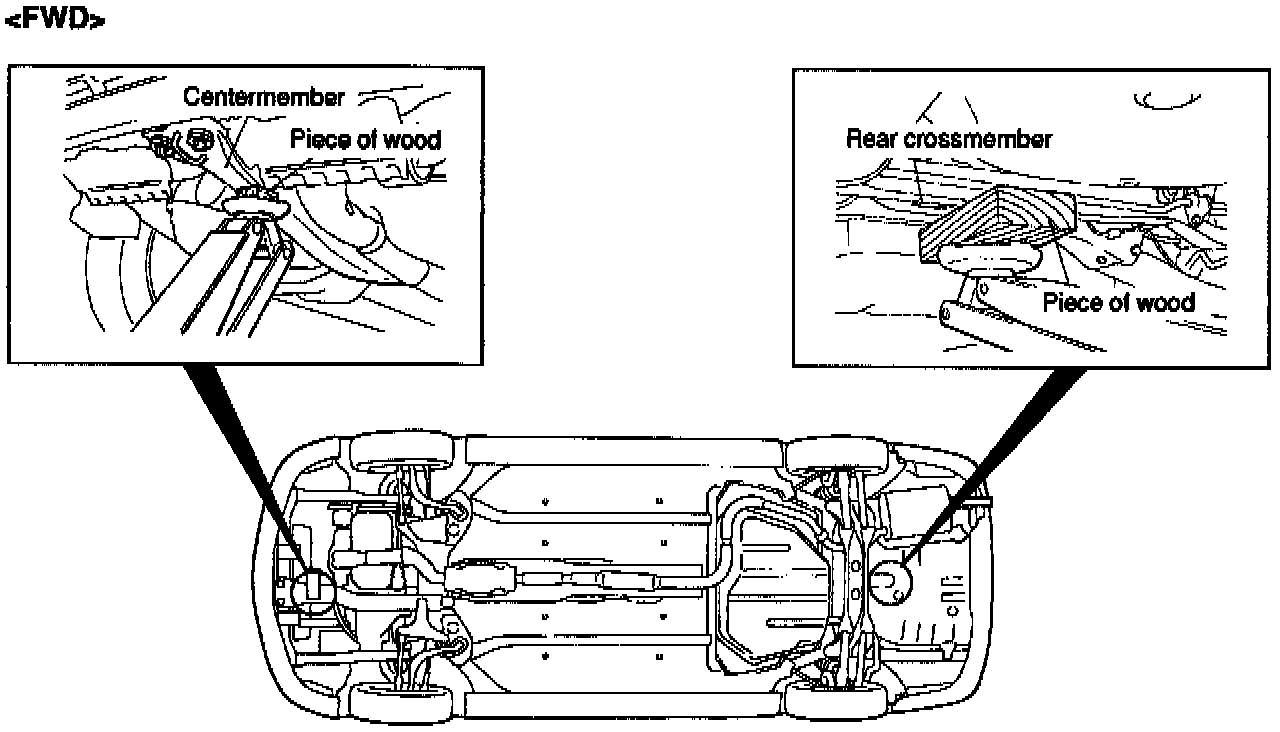 <FWD>

Centermember
Piece of wood

Rear crossmember
Piece of wood