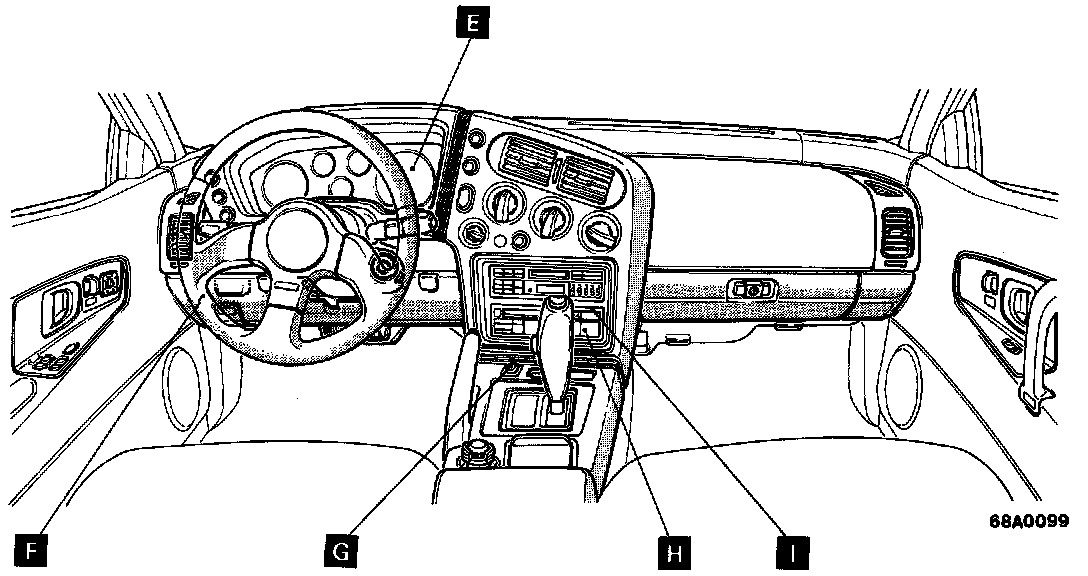 E

F

G

H

I

68A0099