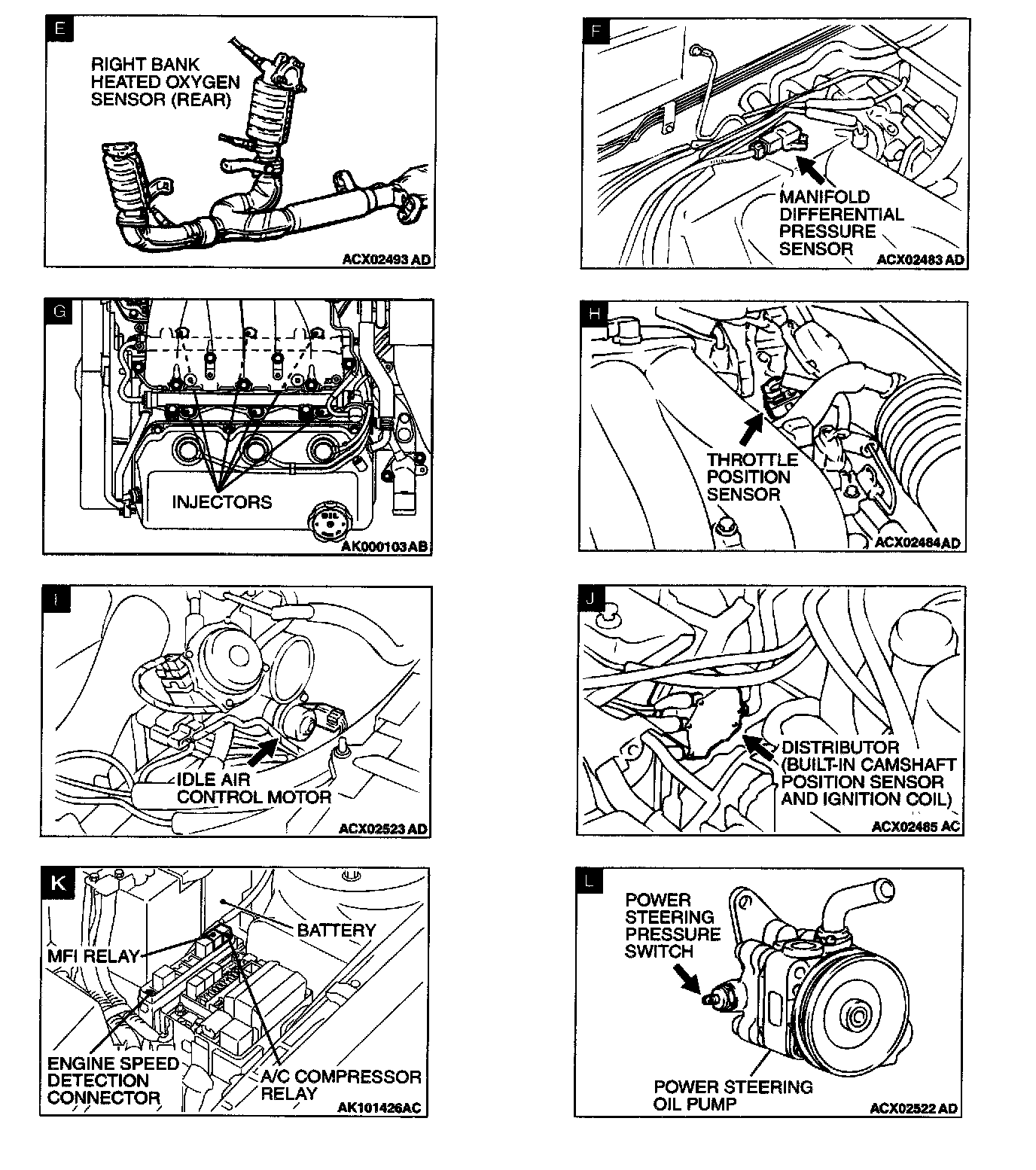 E
RIGHT BANK HEATED OXYGEN SENSOR (REAR)
ACX02493 AD

F
MANIFOLD DIFFERENTIAL PRESSURE SENSOR
ACX02483 AD

G
INJECTORS
AK000103 AB

H
THROTTLE POSITION SENSOR
ACX02484 AD

I
IDLE AIR CONTROL MOTOR
ACX02523 AD

J
DISTRIBUTOR (BUILT-IN CAMSHAFT POSITION SENSOR AND IGNITION COIL)
ACX02485 AC

K
BATTERY
MFI RELAY
ENGINE SPEED DETECTION CONNECTOR
A/C COMPRESSOR RELAY
AK101426AC

L
POWER STEERING PRESSURE SWITCH
POWER STEERING OIL PUMP
ACX02522 AD