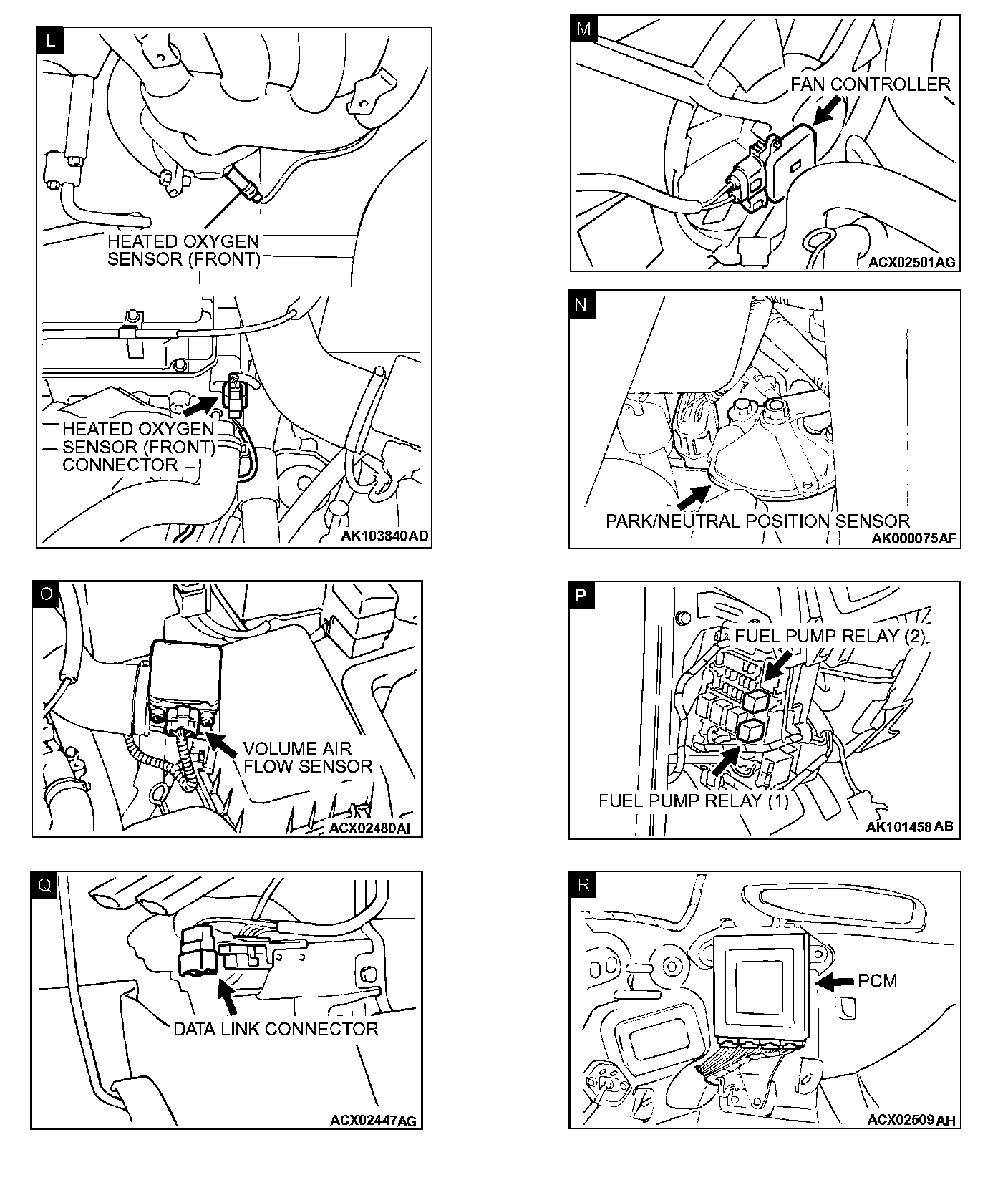 L

HEATED OXYGEN SENSOR (FRONT)

HEATED OXYGEN SENSOR (FRONT) CONNECTOR

AK103840AD

M

FAN CONTROLLER

ACX02501AG

N

PARK/NEUTRAL POSITION SENSOR

AK000075AF

O

VOLUME AIR FLOW SENSOR

ACX02480AI

P

FUEL PUMP RELAY (2)

FUEL PUMP RELAY (1)

AK101458AB

Q

DATA LINK CONNECTOR

ACX02447AG

R

PCM

ACX02509AH