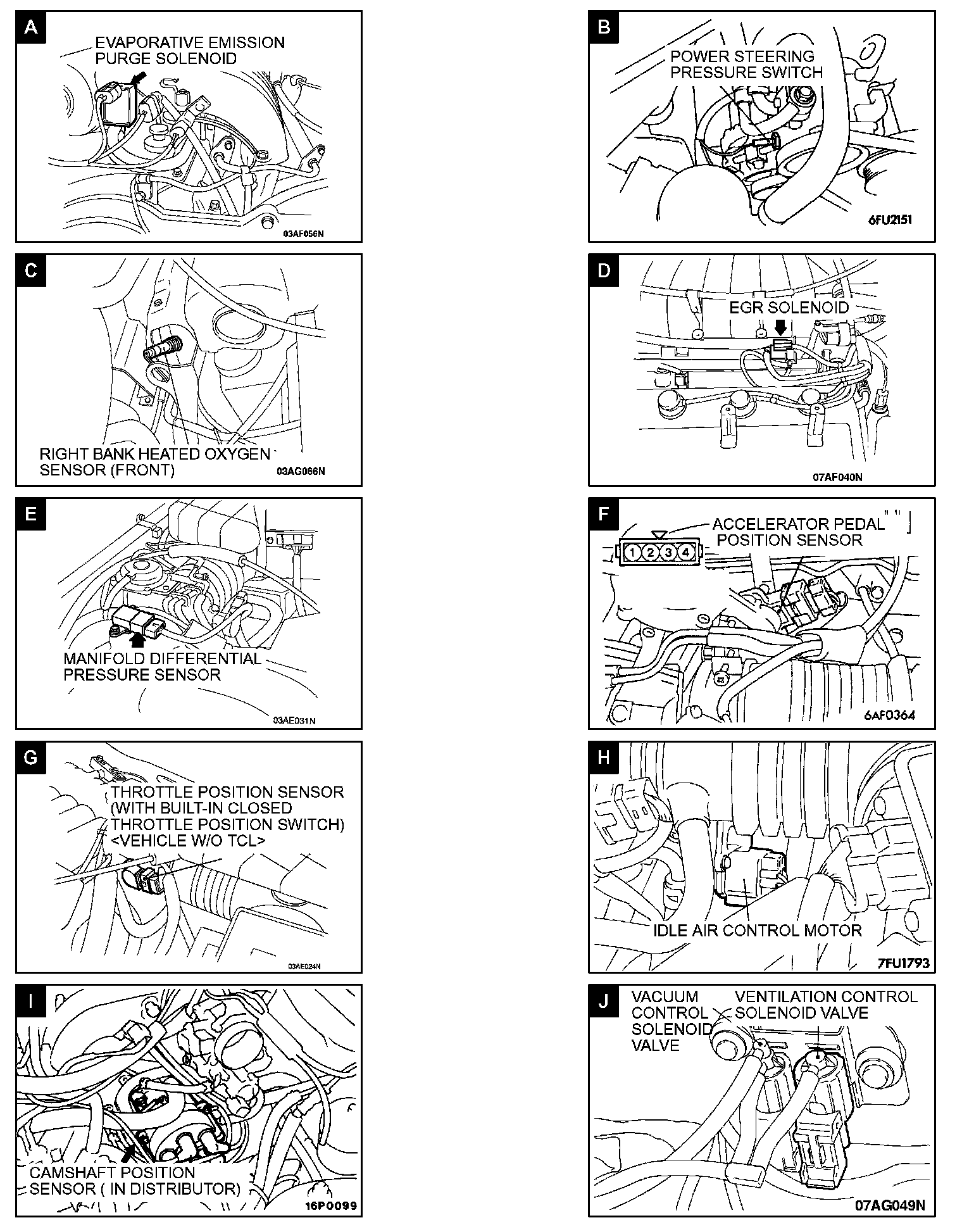 A
EVAPORATIVE EMISSION PURGE SOLENOID
03AF056N

B
POWER STEERING PRESSURE SWITCH
6FU2151

C
RIGHT BANK HEATED OXYGEN SENSOR (FRONT)
03AG066N

D
EGR SOLENOID
07AF040N

E
MANIFOLD DIFFERENTIAL PRESSURE SENSOR
03AE031N

F
1 2 3 4
ACCELERATOR PEDAL POSITION SENSOR
6AF0364

G
THROTTLE POSITION SENSOR (WITH BUILT-IN CLOSED THROTTLE POSITION SWITCH) <VEHICLE W/O TCL>
03AE024N

H
IDLE AIR CONTROL MOTOR
7FU1793

I
CAMSHAFT POSITION SENSOR ( IN DISTRIBUTOR)
16P0099

J
VACUUM CONTROL SOLENOID VALVE
VENTILATION CONTROL SOLENOID VALVE
07AG049N