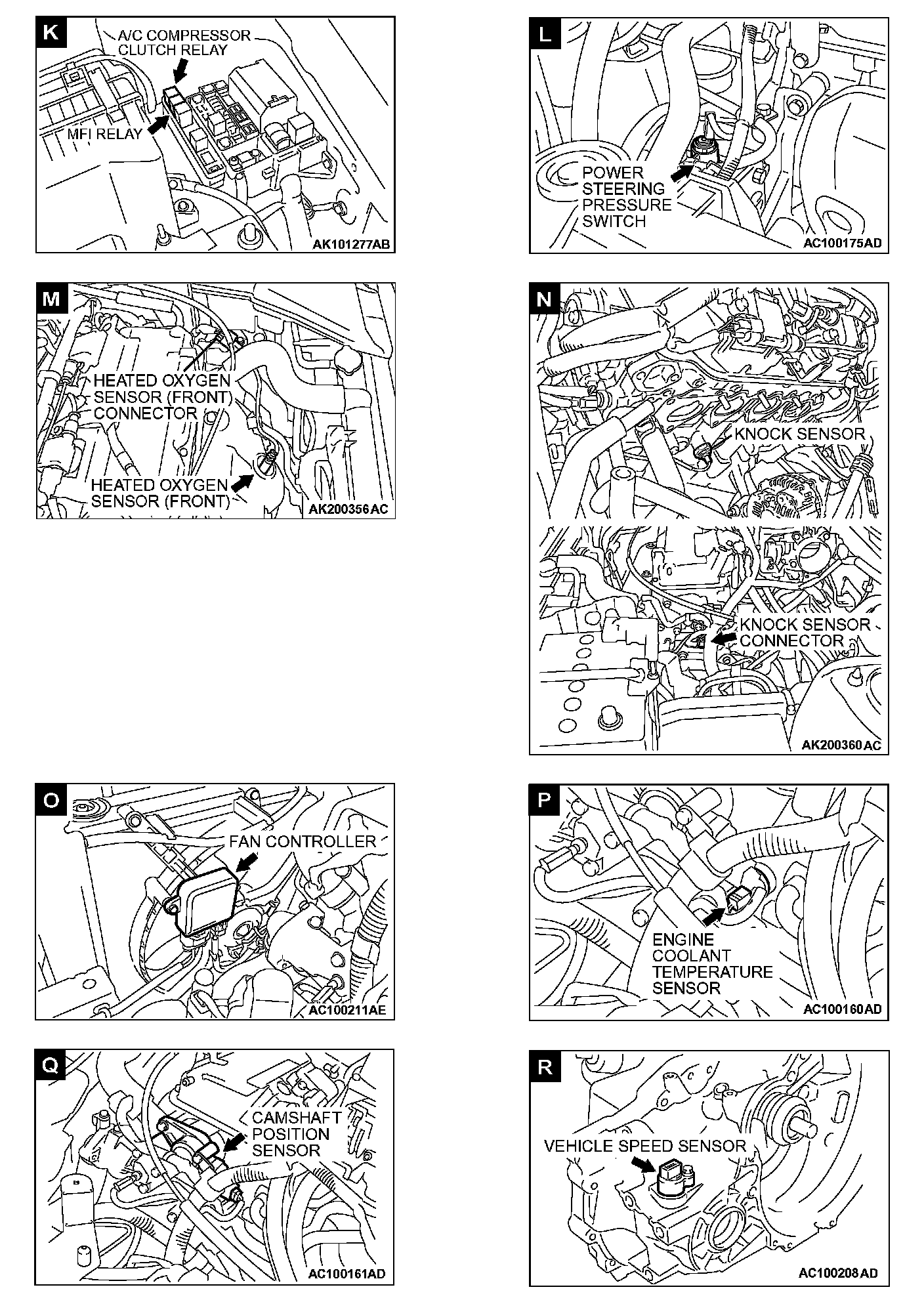 K

A/C COMPRESSOR CLUTCH RELAY

MFI RELAY

AK101277AB

L

POWER STEERING PRESSURE SWITCH

AC100175AD

M

HEATED OXYGEN SENSOR (FRONT) CONNECTOR

HEATED OXYGEN SENSOR (FRONT)

AK200356AC

N

KNOCK SENSOR

KNOCK SENSOR CONNECTOR

AK200360AC

O

FAN CONTROLLER

AC100211AE

P

ENGINE COOLANT TEMPERATURE SENSOR

AC100160AD

Q

CAMSHAFT POSITION SENSOR

AC100161AD

R

VEHICLE SPEED SENSOR

AC100208AD