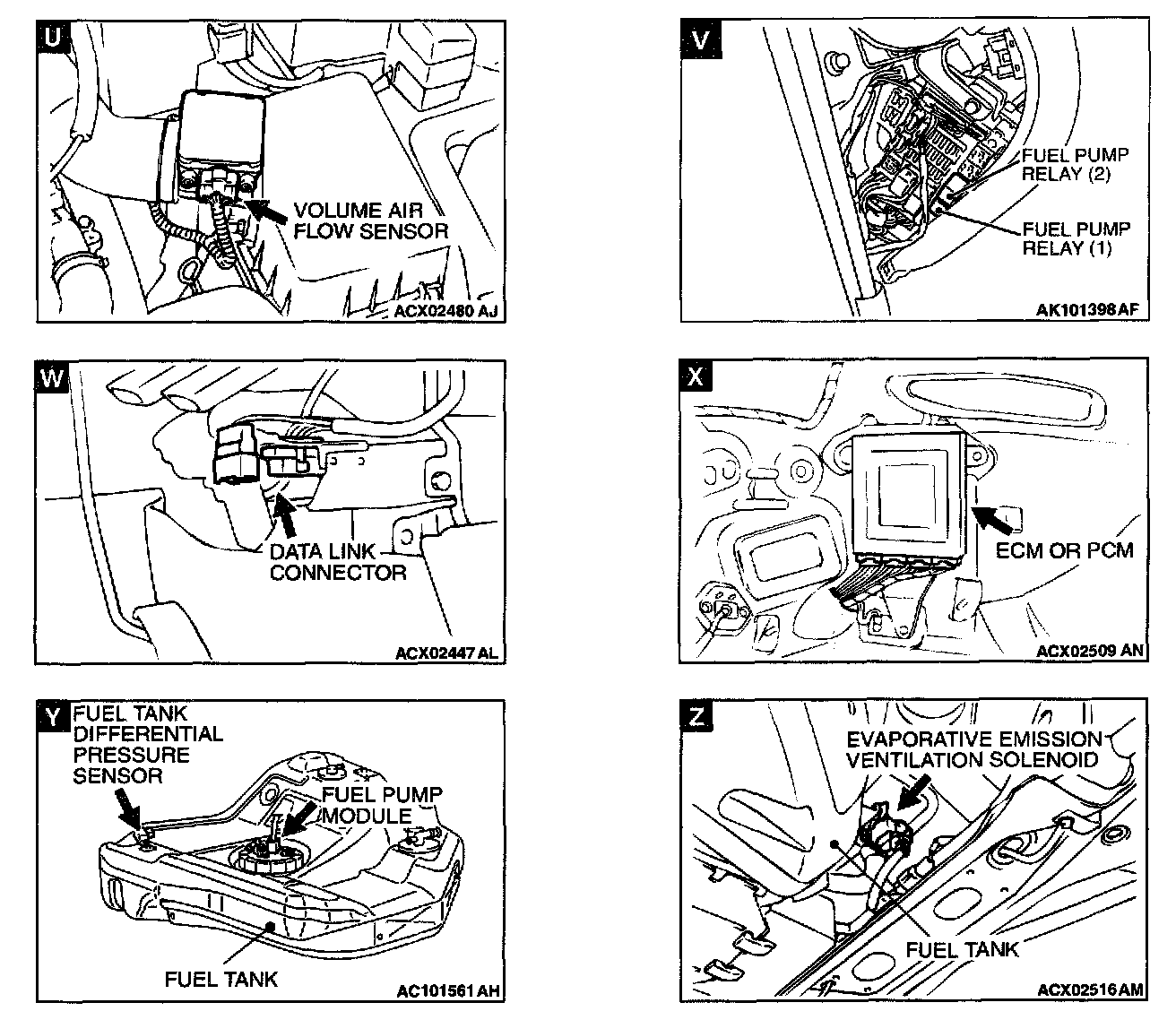 U

VOLUME AIR FLOW SENSOR

ACX02480 AJ

V

FUEL PUMP RELAY (2)

FUEL PUMP RELAY (1)

AK101398AF

W

DATA LINK CONNECTOR

ACX02447 AL

X

ECM OR PCM

ACX02509 AN

Y

FUEL TANK DIFFERENTIAL PRESSURE SENSOR

FUEL PUMP MODULE

FUEL TANK

AC101561 AH

Z

EVAPORATIVE EMISSION VENTILATION SOLENOID

FUEL TANK

ACX02516 AM