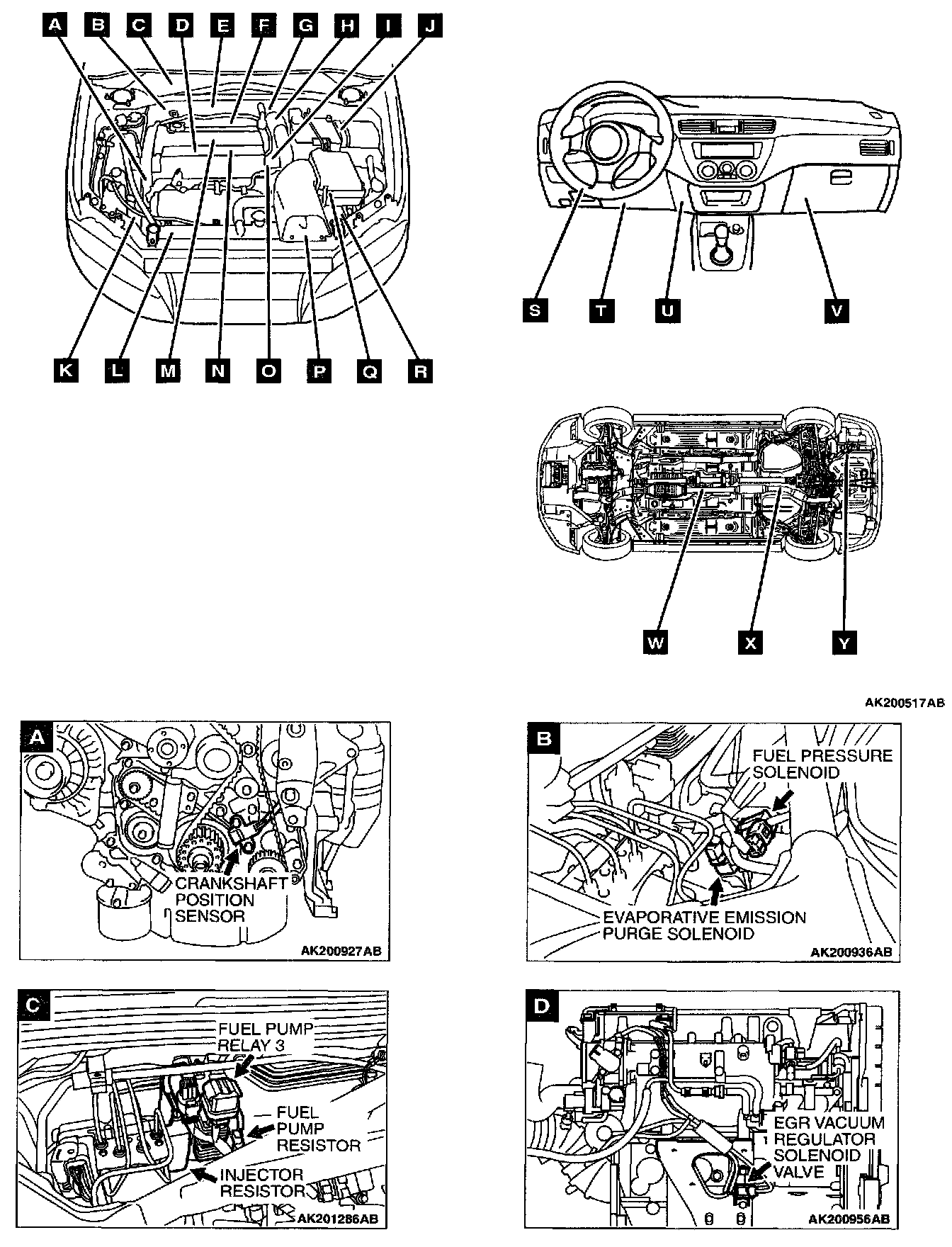 A B C D E F G H I J

K L M N O P Q R

S T U V

W X Y

AK200517AB

A

CRANKSHAFT POSITION SENSOR

AK200927AB

B

FUEL PRESSURE SOLENOID

EVAPORATIVE EMISSION PURGE SOLENOID

AK200936AB

C

FUEL PUMP RELAY 3

FUEL PUMP RESISTOR

INJECTOR RESISTOR

AK201286AB

D

EGR VACUUM REGULATOR SOLENOID VALVE

AK200956AB