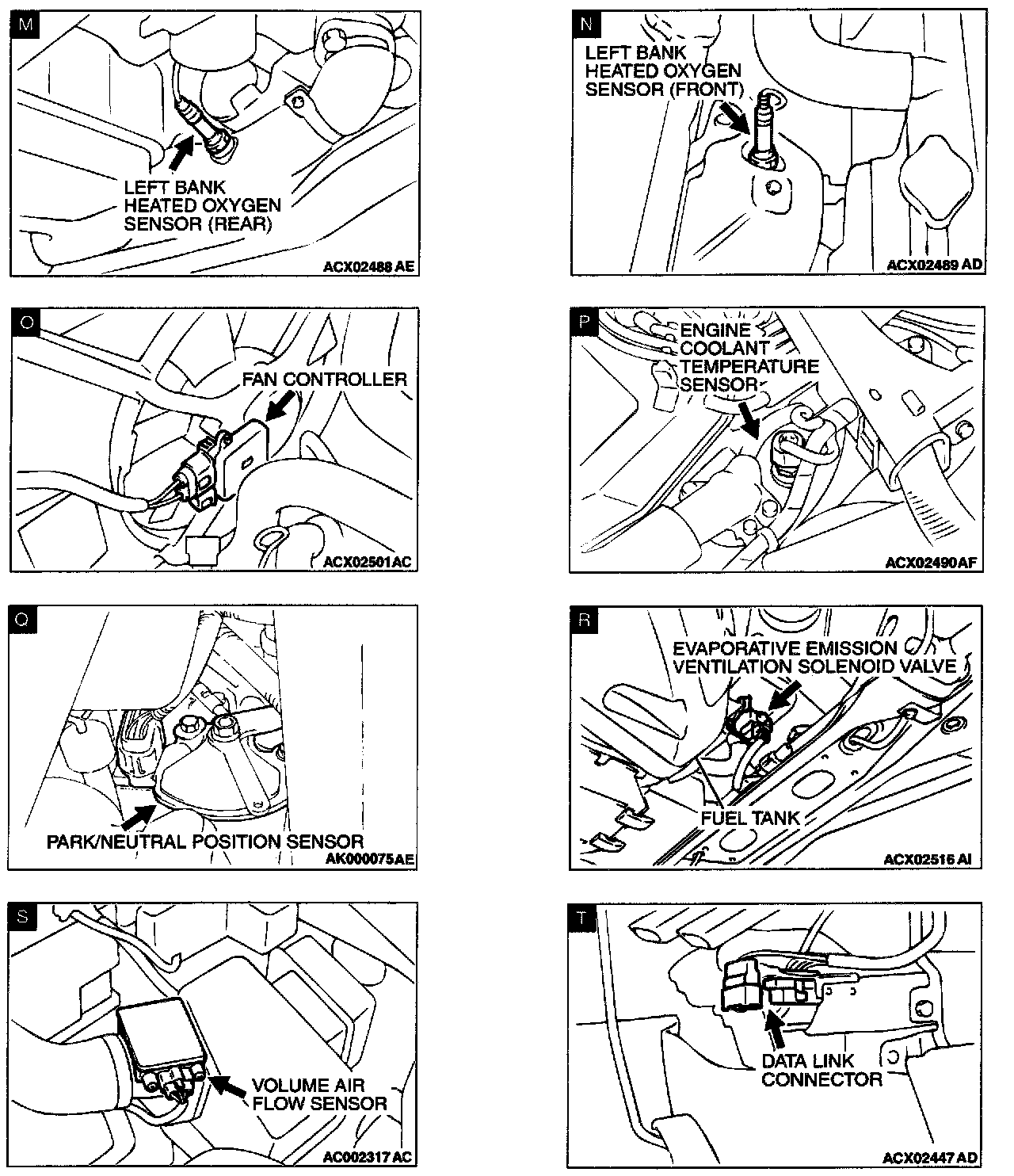 M

LEFT BANK HEATED OXYGEN SENSOR (REAR)

ACX02488 AE

N

LEFT BANK HEATED OXYGEN SENSOR (FRONT)

ACX02489 AD

O

FAN CONTROLLER

ACX02501AC

P

ENGINE COOLANT TEMPERATURE SENSOR

ACX02490AF

Q

PARK/NEUTRAL POSITION SENSOR

AK000075AE

R

EVAPORATIVE EMISSION VENTILATION SOLENOID VALVE

FUEL TANK

ACX02516 AI

S

VOLUME AIR FLOW SENSOR

AC002317 AC

T

DATA LINK CONNECTOR

ACX02447 AD