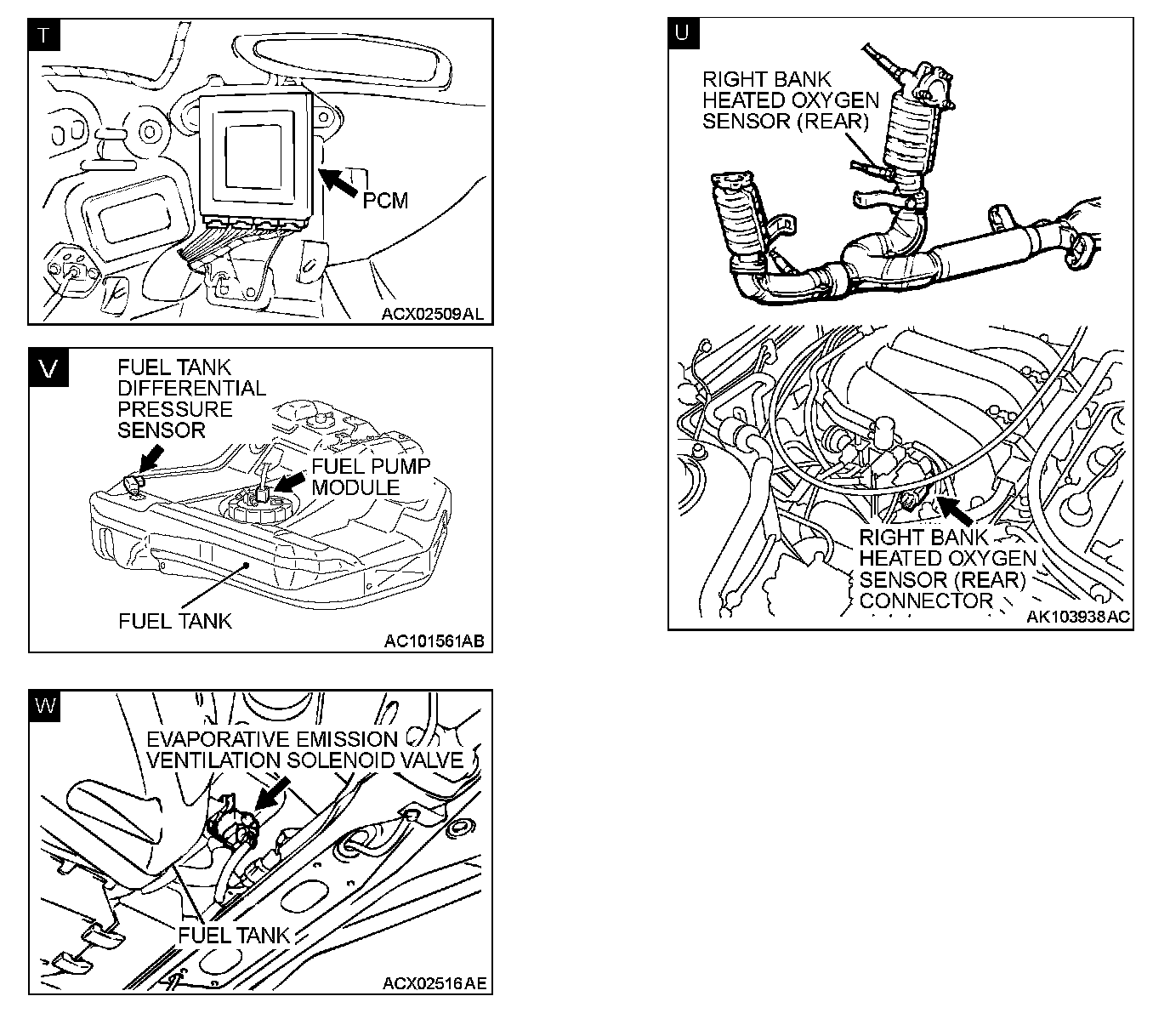 T

PCM

ACX02509AL

V

FUEL TANK DIFFERENTIAL PRESSURE SENSOR

FUEL PUMP MODULE

FUEL TANK

AC101561AB

W

EVAPORATIVE EMISSION VENTILATION SOLENOID VALVE

FUEL TANK

ACX02516AE

U

RIGHT BANK HEATED OXYGEN SENSOR (REAR)

RIGHT BANK HEATED OXYGEN SENSOR (REAR) CONNECTOR

AK103938AC