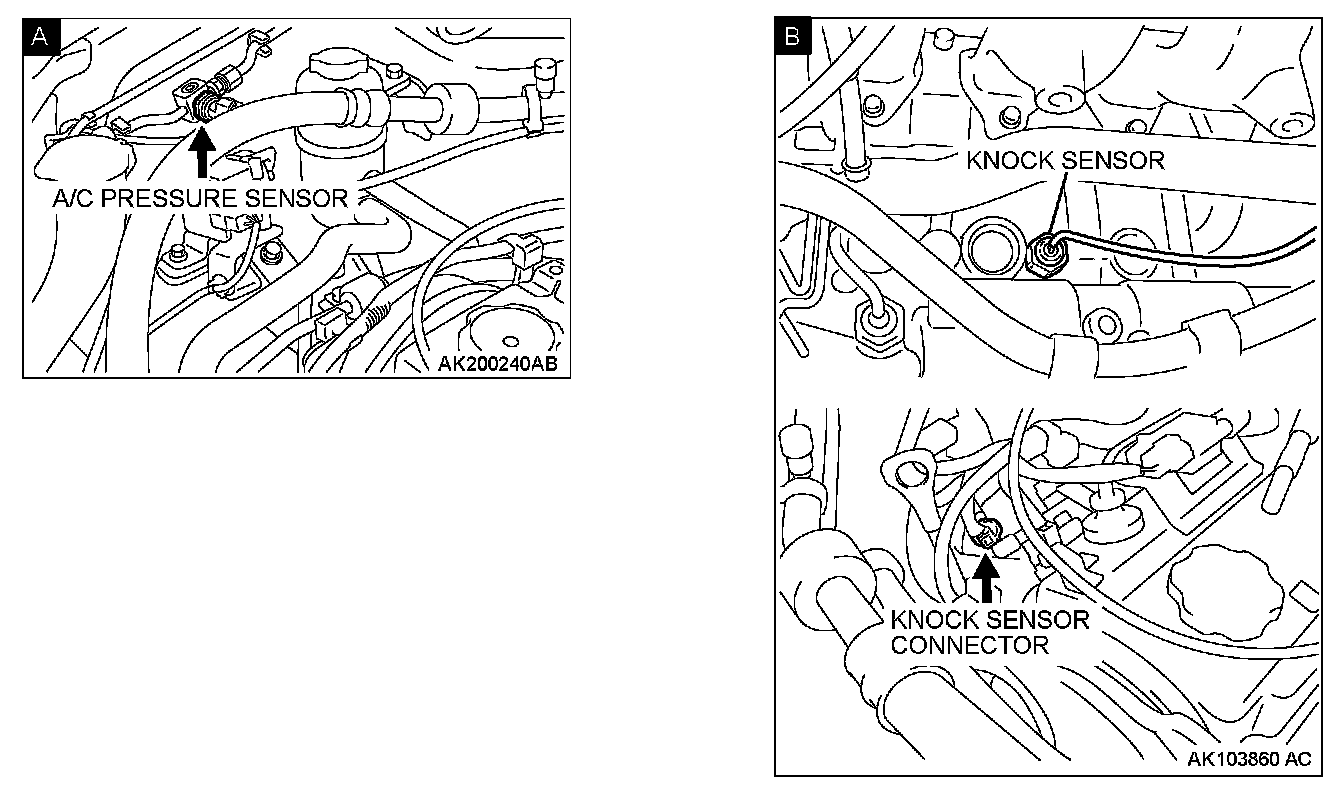 A

A/C PRESSURE SENSOR

AK200240AB

B

KNOCK SENSOR

KNOCK SENSOR CONNECTOR

AK103860 AC