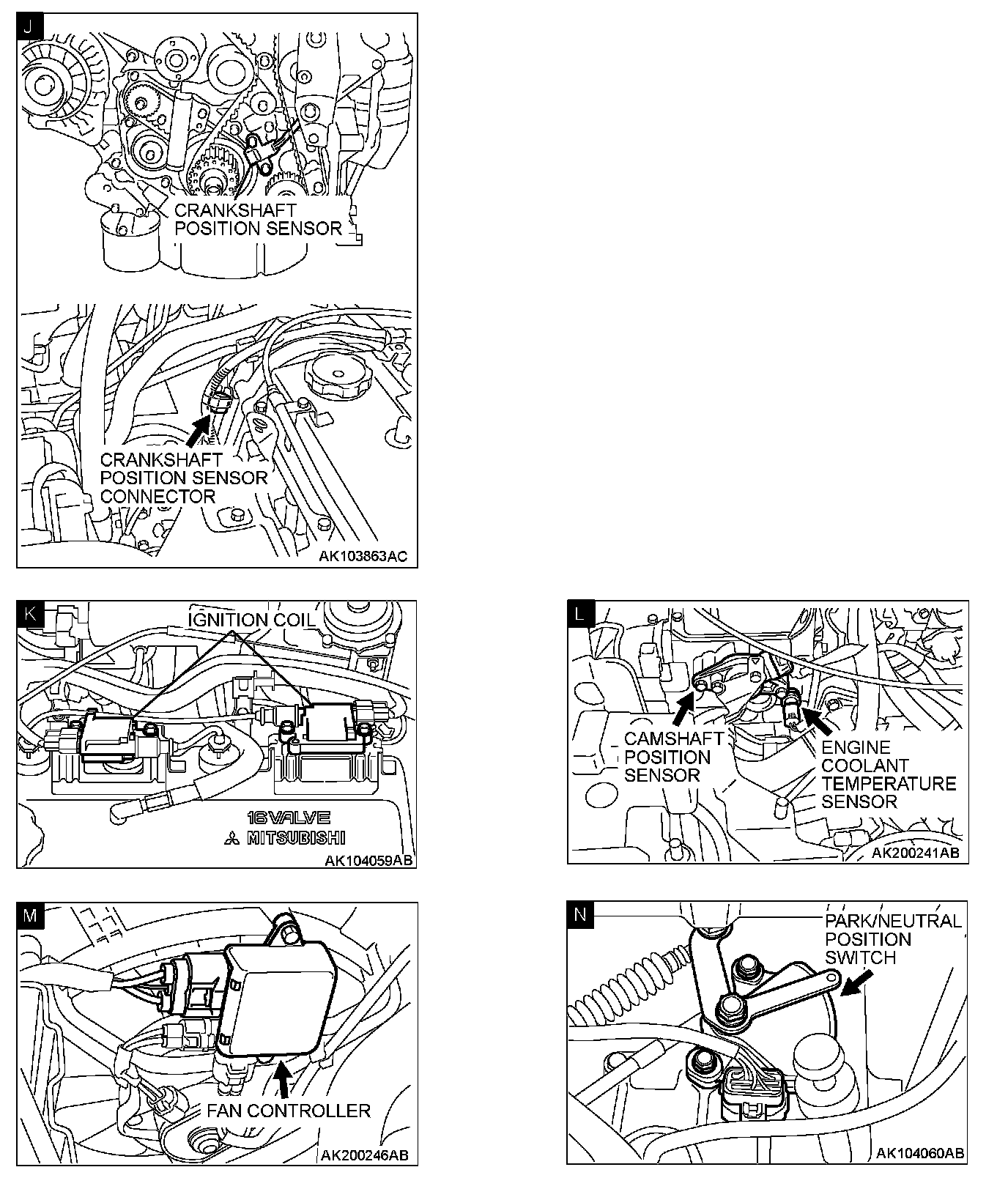 J

CRANKSHAFT POSITION SENSOR

CRANKSHAFT POSITION SENSOR CONNECTOR

AK103863AC

K

IGNITION COIL

16VALVE
MITSUBISHI

AK104059AB

L

CAMSHAFT POSITION SENSOR

ENGINE COOLANT TEMPERATURE SENSOR

AK200241AB

M

FAN CONTROLLER

AK200246AB

N

PARK/NEUTRAL POSITION SWITCH

AK104060AB