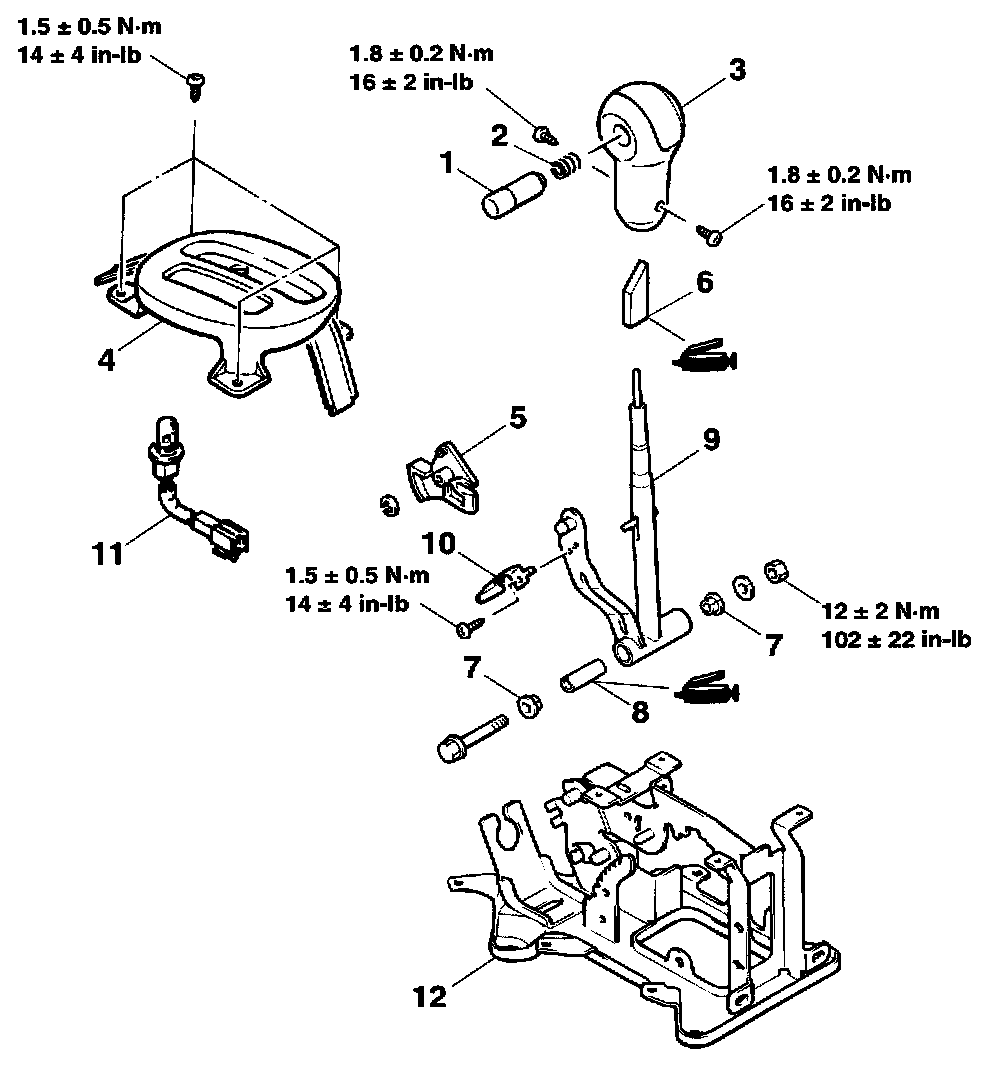 1.5 ± 0.5 N·m
14 ± 4 in-lb

1.8 ± 0.2 N·m
16 ± 2 in-lb

3

2

1

1.8 ± 0.2 N·m
16 ± 2 in-lb

6

4

5

9

11

10

1.5 ± 0.5 N·m
14 ± 4 in-lb

12 ± 2 N·m
102 ± 22 in-lb

7

7

8

12