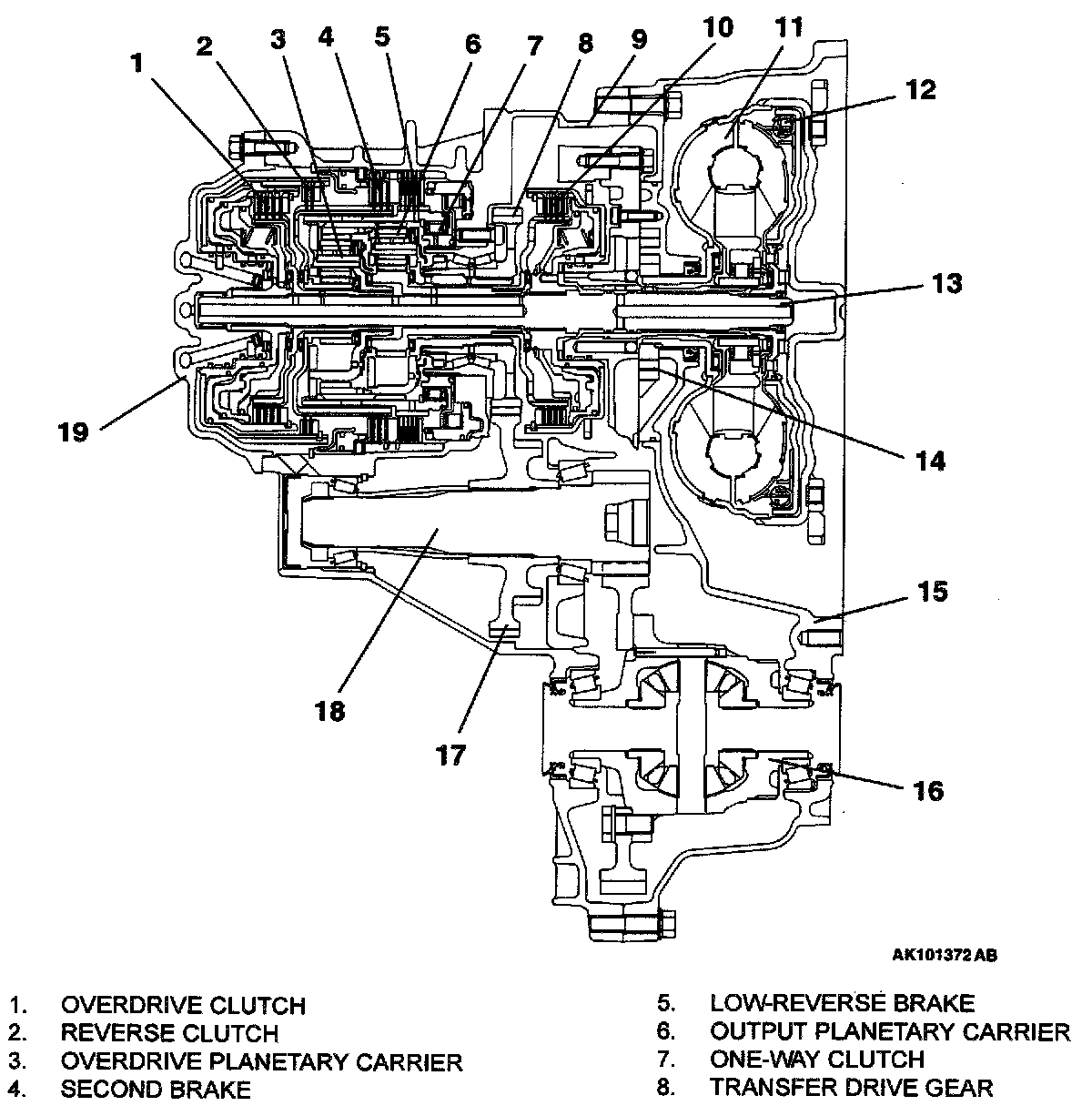 1
2
3
4
5
6
7
8
9
10
11
12
13
14
15
16
17
18
19

AK101372 AB

1. OVERDRIVE CLUTCH
2. REVERSE CLUTCH
3. OVERDRIVE PLANETARY CARRIER
4. SECOND BRAKE

5. LOW-REVERSE BRAKE
6. OUTPUT PLANETARY CARRIER
7. ONE-WAY CLUTCH
8. TRANSFER DRIVE GEAR